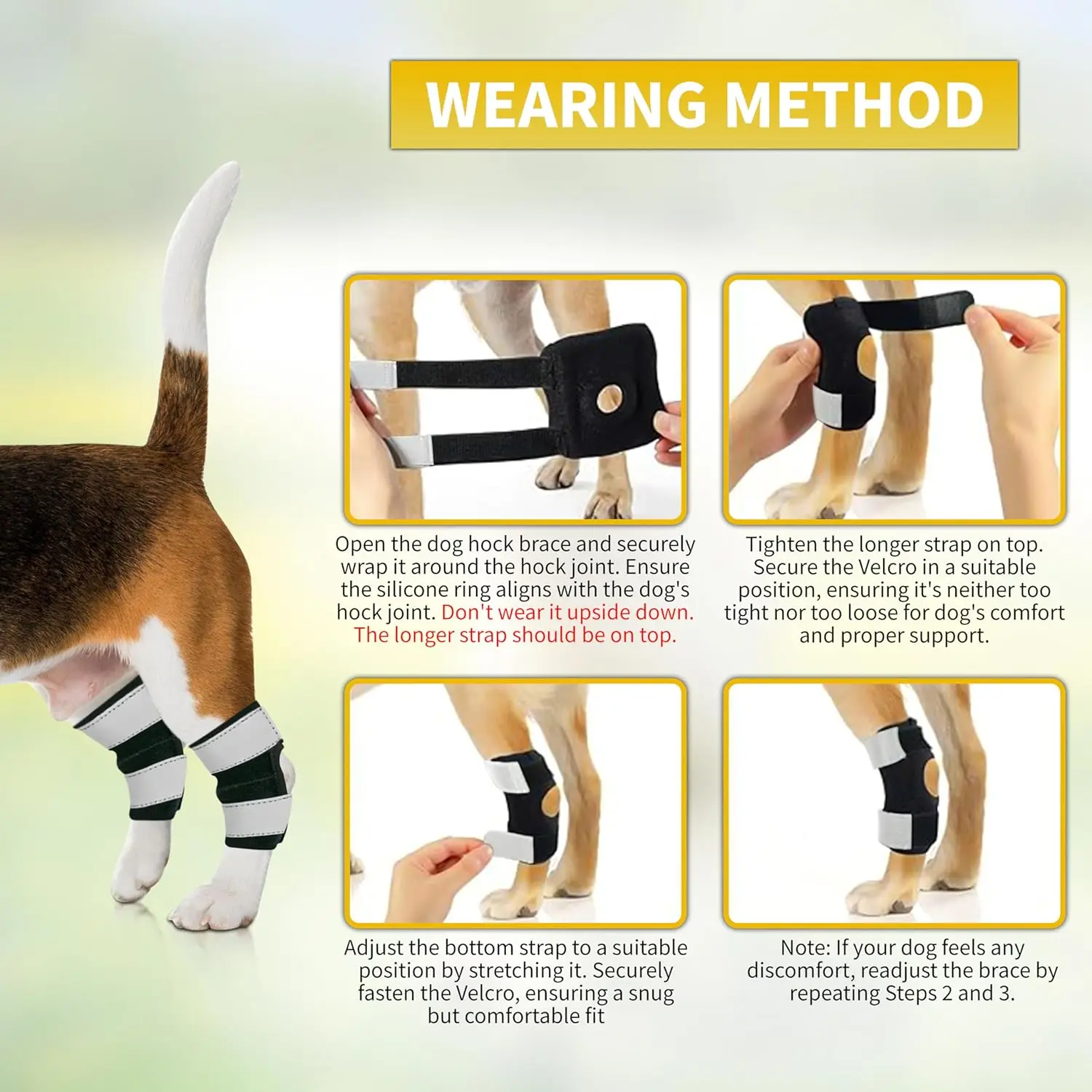 WEARING METHOD

Open the dog hock brace and securely wrap it around the hock joint. Ensure the silicone ring aligns with the dog's hock joint. Don't wear it upside down. The longer strap should be on top.

Tighten the longer strap on top. Secure the Velcro in a suitable position, ensuring it's neither too tight nor too loose for dog's comfort and proper support.

Adjust the bottom strap to a suitable position by stretching it. Securely fasten the Velcro, ensuring a snug but comfortable fit

Note: If your dog feels any discomfort, readjust the brace by repeating Steps 2 and 3.