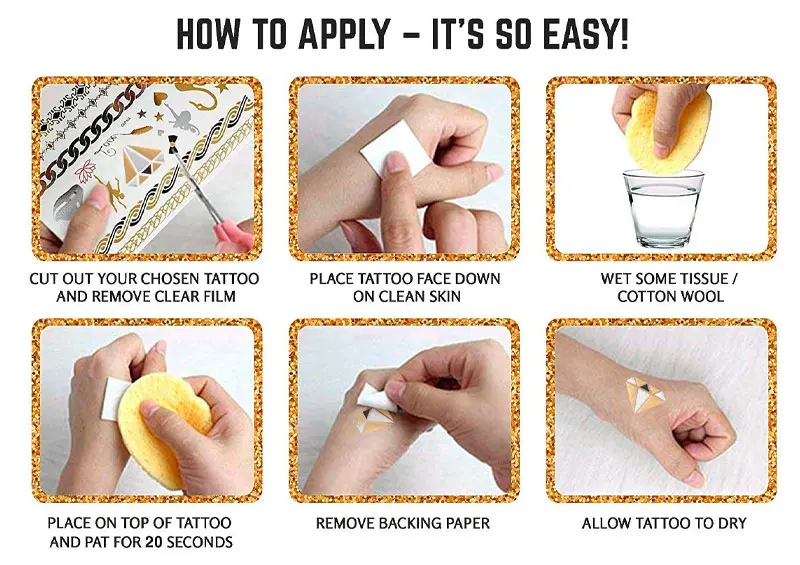 HOW TO APPLY – IT'S SO EASY!

CUT OUT YOUR CHOSEN TATTOO AND REMOVE CLEAR FILM

PLACE TATTOO FACE DOWN ON CLEAN SKIN

WET SOME TISSUE / COTTON WOOL

PLACE ON TOP OF TATTOO AND PAT FOR 20 SECONDS

REMOVE BACKING PAPER

ALLOW TATTOO TO DRY