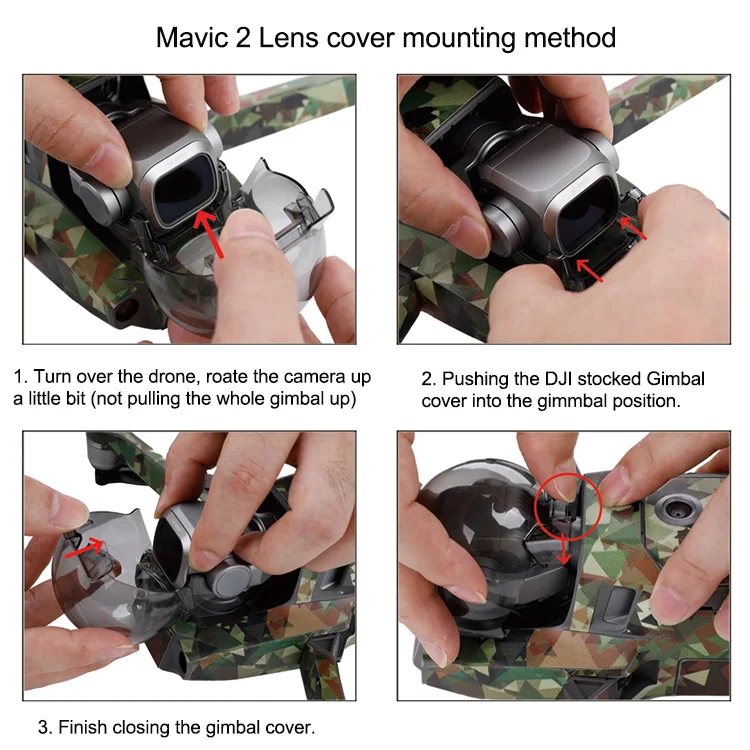 Mavic 2 Lens cover mounting method

1. Turn over the drone, roate the camera up a little bit (not pulling the whole gimbal up)

2. Pushing the DJI stocked Gimbal cover into the gimmbal position.

3. Finish closing the gimbal cover.