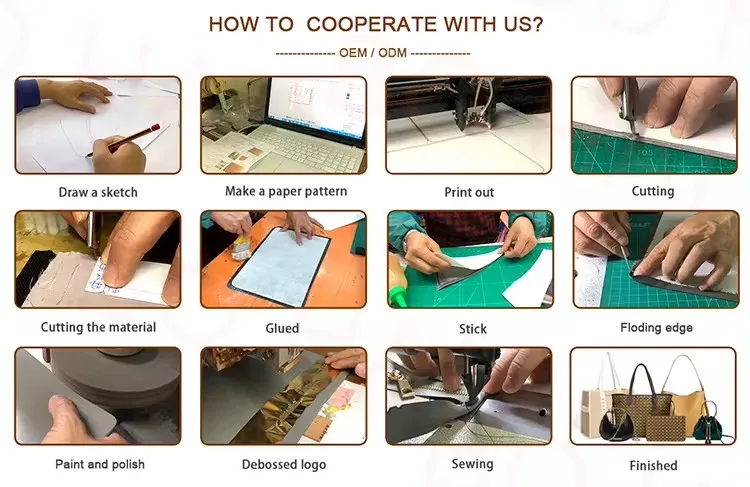 HOW TO COOPERATE WITH US?

-------------- OEM / ODM --------------

Draw a sketch

Make a paper pattern

Print out

Cutting

Cutting the material

Glued

Stick

Floding edge

Paint and polish

Debossed logo

Sewing

Finished