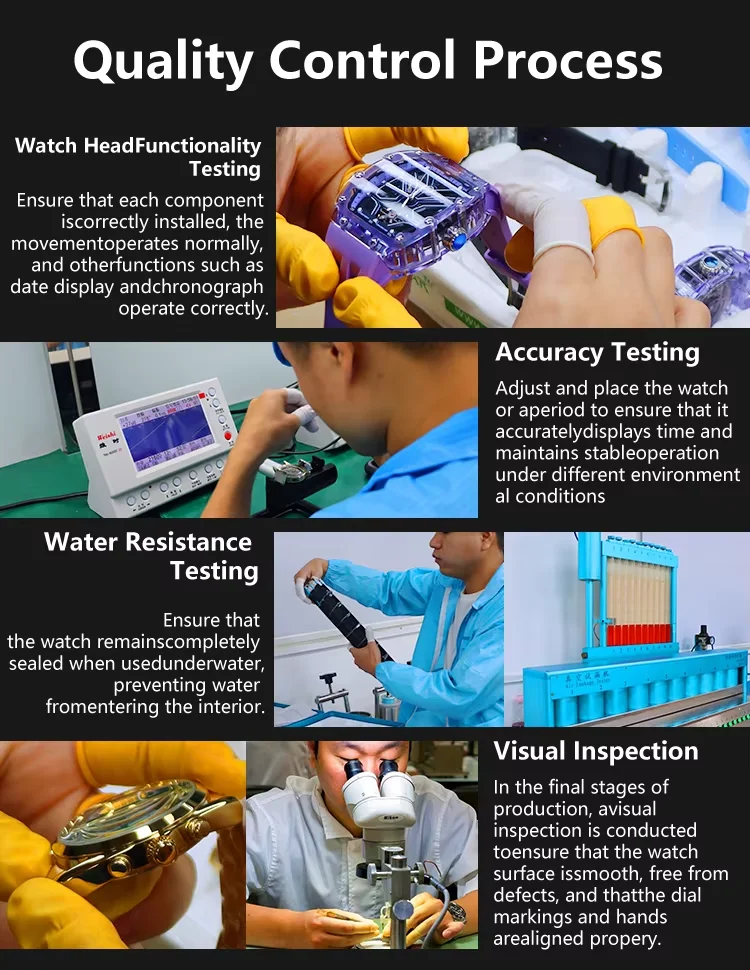 Quality Control Process

Watch HeadFunctionality Testing

Ensure that each component iscorrectly installed, the movementoperates normally, and otherfunctions such as date display andchronograph operate correctly.

Weishi

Accuracy Testing

Adjust and place the watch or aperiod to ensure that it accuratelydisplays time and maintains stableoperation under different environment al conditions

Water Resistance Testing

Ensure that the watch remainscompletely sealed when usedunderwater, preventing water fromentering the interior.

Visual Inspection

In the final stages of production, avisual inspection is conducted toensure that the watch surface issmooth, free from defects, and thatthe dial markings and hands arealigned propery.