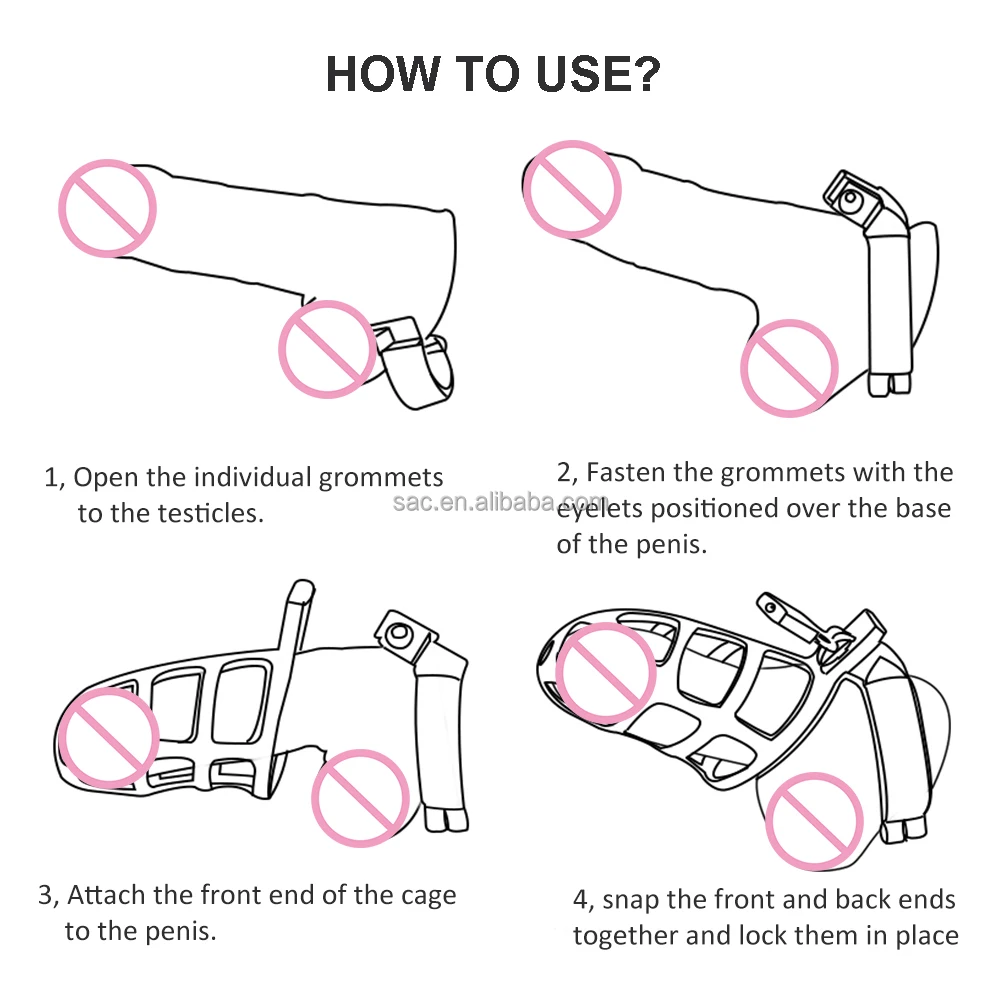 HOW TO USE?

1, Open the individual grommets to the testicles.

2, Fasten the grommets with the eyelets positioned over the base of the penis.

sac.en.alibaba.com

3, Attach the front end of the cage to the penis.

4, snap the front and back ends together and lock them in place