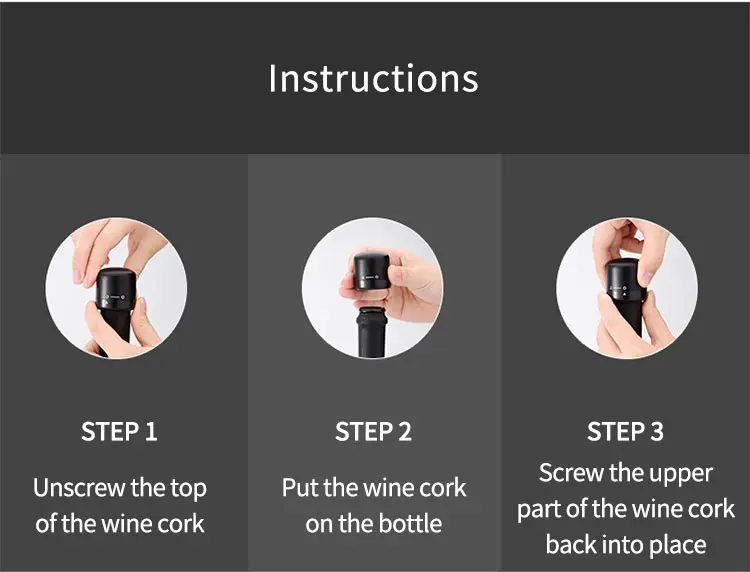 Instructions

STEP 1

Unscrew the top of the wine cork

STEP 2

Put the wine cork on the bottle

STEP 3

Screw the upper part of the wine cork back into place