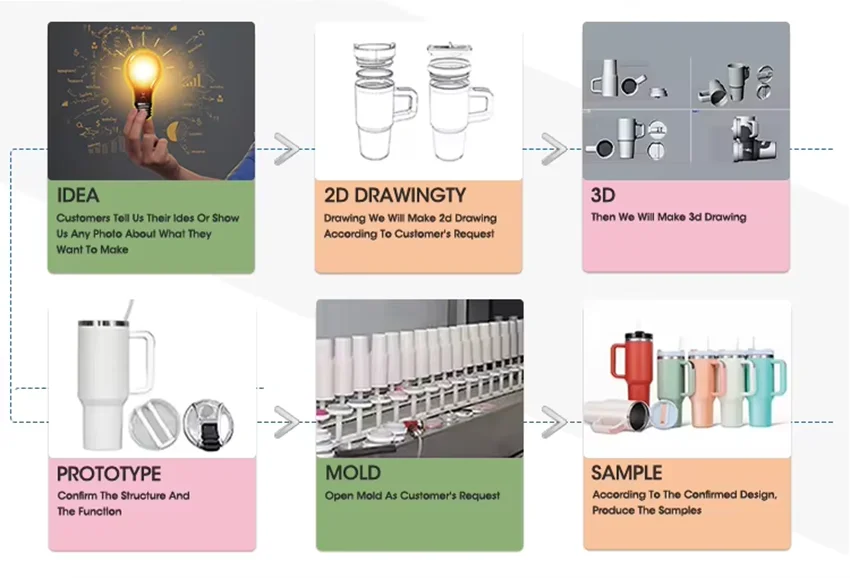 IDEA
Customers Tell Us Their Ides Or Show Us Any Photo About What They Want To Make

2D DRAWINGTY
Drawing We Will Make 2d Drawing According To Customer's Request

3D
Then We Will Make 3d Drawing

PROTOTYPE
Confirm The Structure And The Function

MOLD
Open Mold As Customer's Request

SAMPLE
According To The Confirmed Design, Produce The Samples