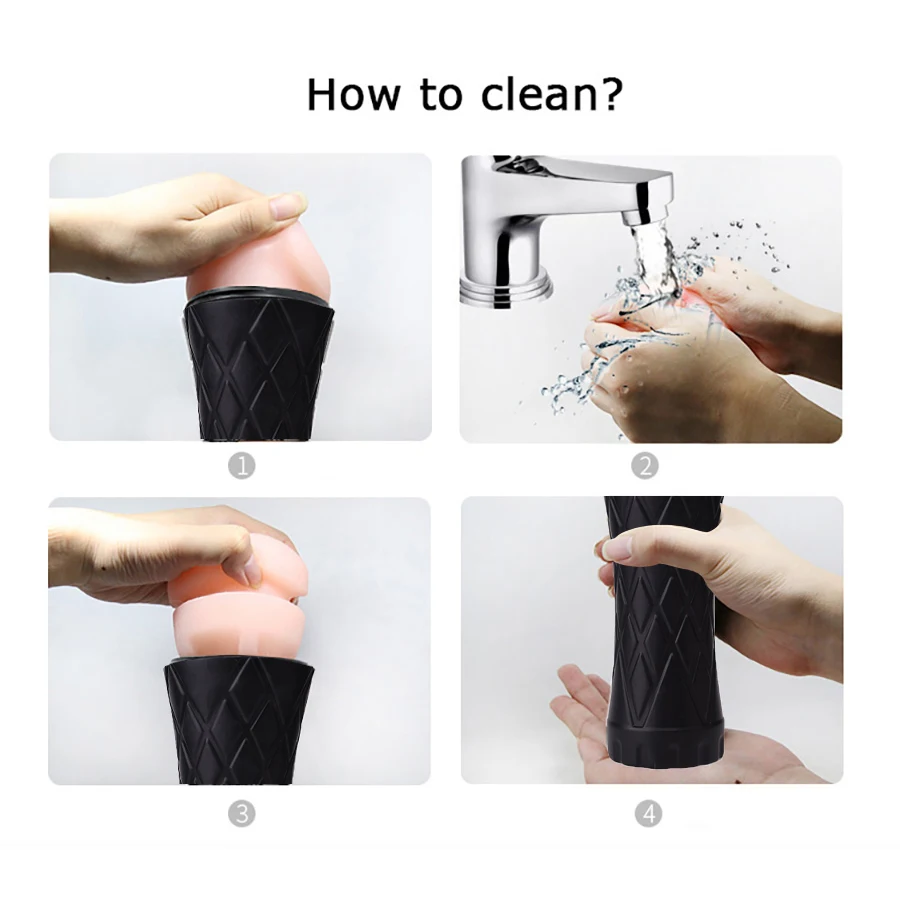 How to clean?

1

2

3

4