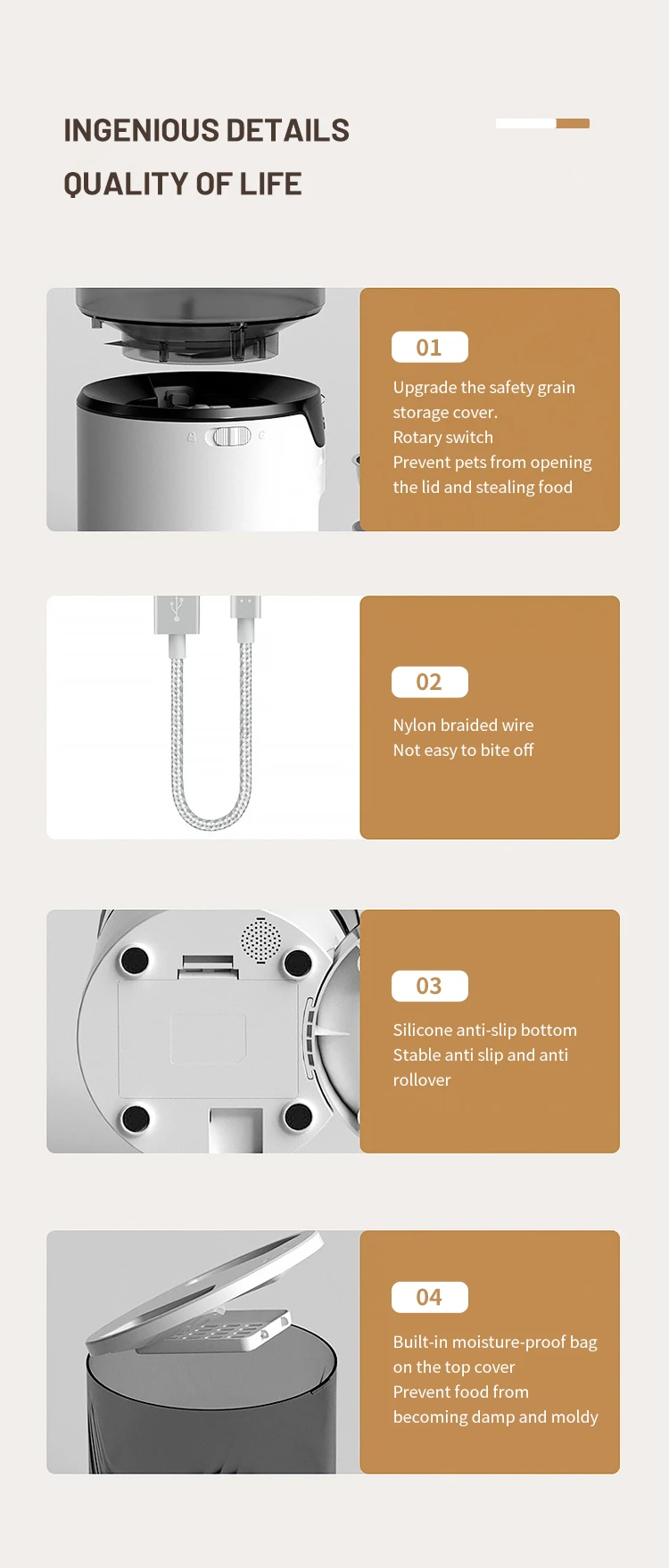 INGENIOUS DETAILS
QUALITY OF LIFE

01
Upgrade the safety grain storage cover.
Rotary switch
Prevent pets from opening the lid and stealing food

02
Nylon braided wire
Not easy to bite off

03
Silicone anti-slip bottom
Stable anti slip and anti rollover

04
Built-in moisture-proof bag on the top cover
Prevent food from becoming damp and moldy