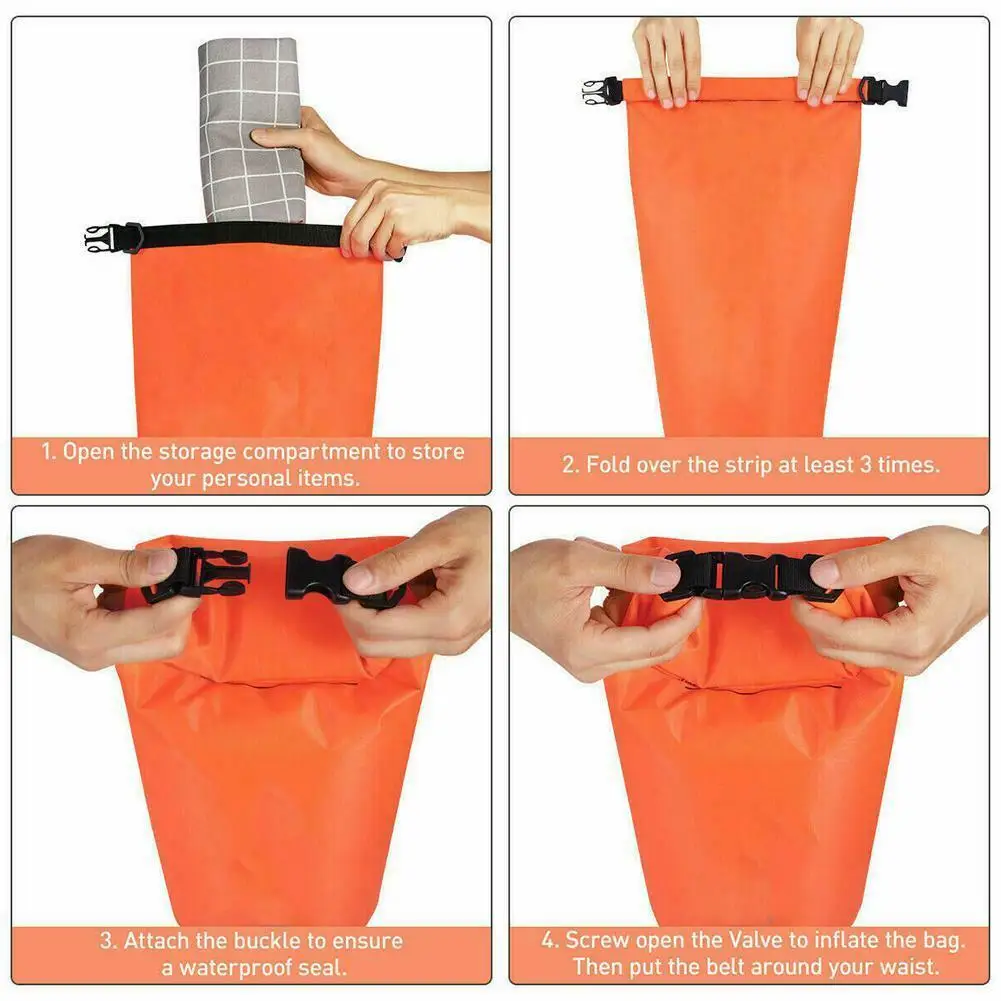 1. Open the storage compartment to store your personal items.

2. Fold over the strip at least 3 times.

3. Attach the buckle to ensure a waterproof seal.

4. Screw open the Valve to inflate the bag. Then put the belt around your waist.