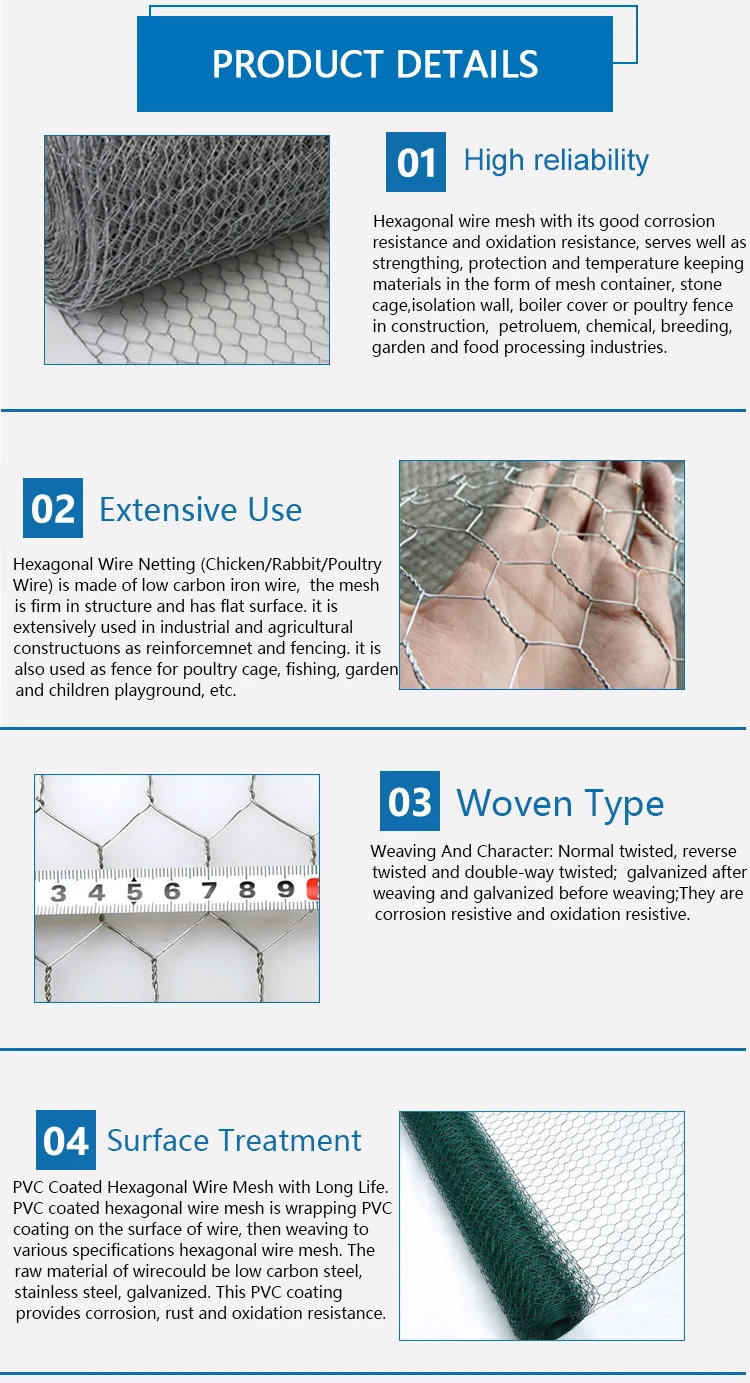 PRODUCT DETAILS

01 High reliability

Hexagonal wire mesh with its good corrosion resistance and oxidation resistance, serves well as strengthing, protection and temperature keeping materials in the form of mesh container, stone cage,isolation wall, boiler cover or poultry fence in construction, petroluem, chemical, breeding, garden and food processing industries.

02 Extensive Use

Hexagonal Wire Netting (Chicken/Rabbit/Poultry Wire) is made of low carbon iron wire, the mesh is firm in structure and has flat surface. it is extensively used in industrial and agricultural constructuons as reinforcemnet and fencing. it is also used as fence for poultry cage, fishing, garden and children playground, etc.

3 4 5 6 7 8 9

03 Woven Type

Weaving And Character: Normal twisted, reverse twisted and double-way twisted; galvanized after weaving and galvanized before weaving;They are corrosion resistive and oxidation resistive.

04 Surface Treatment

PVC Coated Hexagonal Wire Mesh with Long Life. PVC coated hexagonal wire mesh is wrapping PVC coating on the surface of wire, then weaving to various specifications hexagonal wire mesh. The raw material of wirecould be low carbon steel, stainless steel, galvanized. This PVC coating provides corrosion, rust and oxidation resistance.