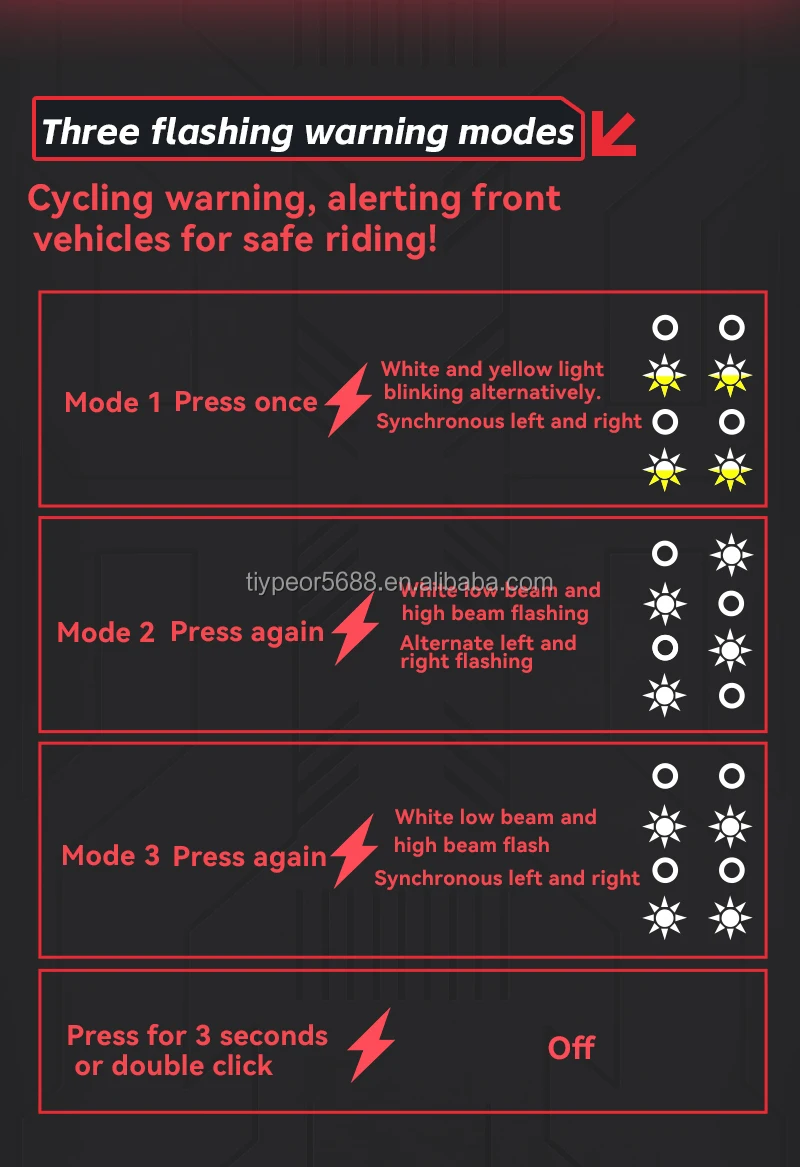 Three flashing warning modes

Cycling warning, alerting front vehicles for safe riding!

Mode 1 Press once

White and yellow light blinking alternatively.
Synchronous left and right

tiypeor5688.en.alibaba.com

Mode 2 Press again

White low beam and high beam flashing
Alternate left and right flashing

Mode 3 Press again

White low beam and high beam flash
Synchronous left and right

Press for 3 seconds or double click

Off