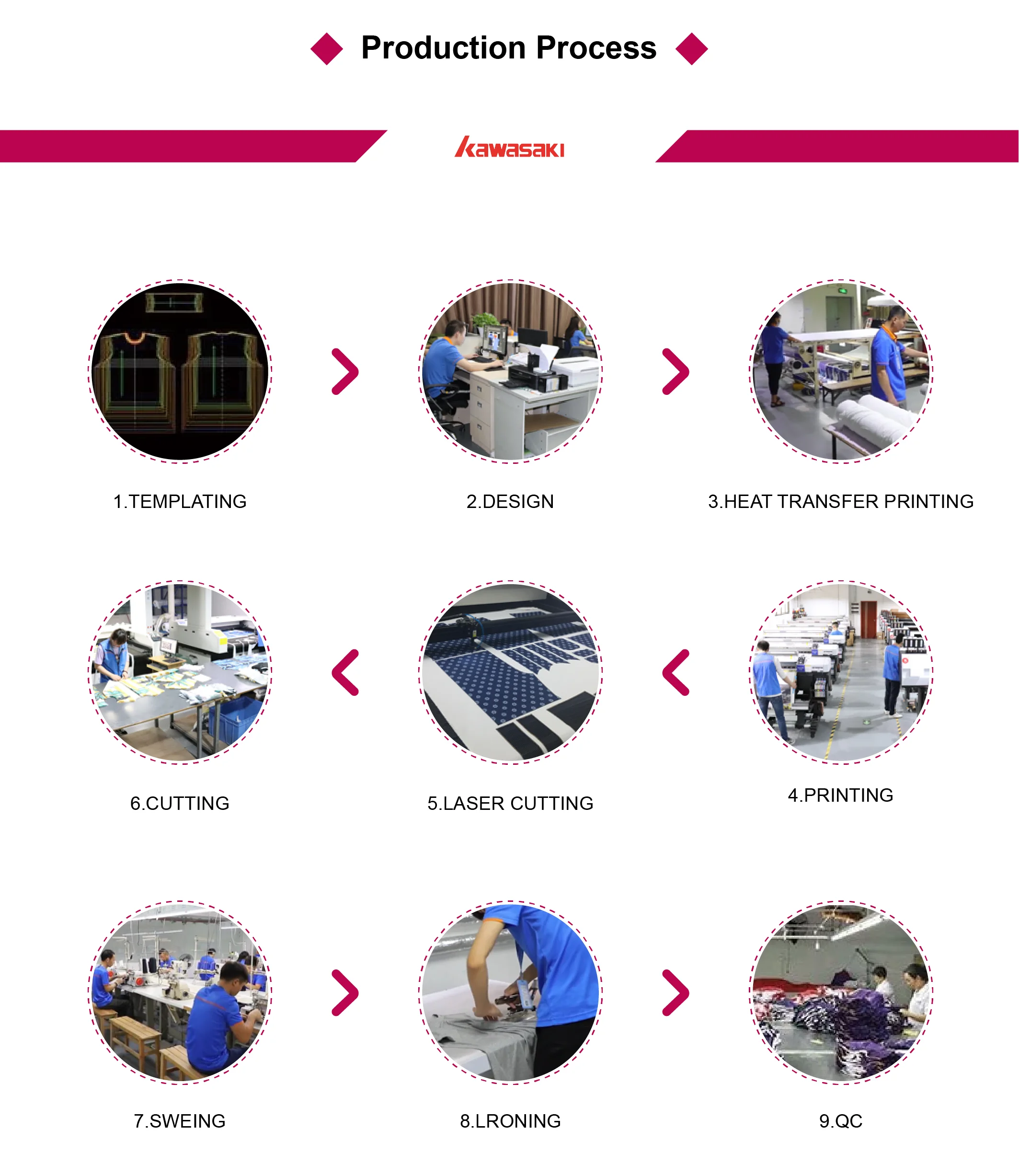 Production Process

kawasaki

1.TEMPLATING

2.DESIGN

3.HEAT TRANSFER PRINTING

6.CUTTING

5.LASER CUTTING

4.PRINTING

7.SWEING

8.LRONING

9.QC