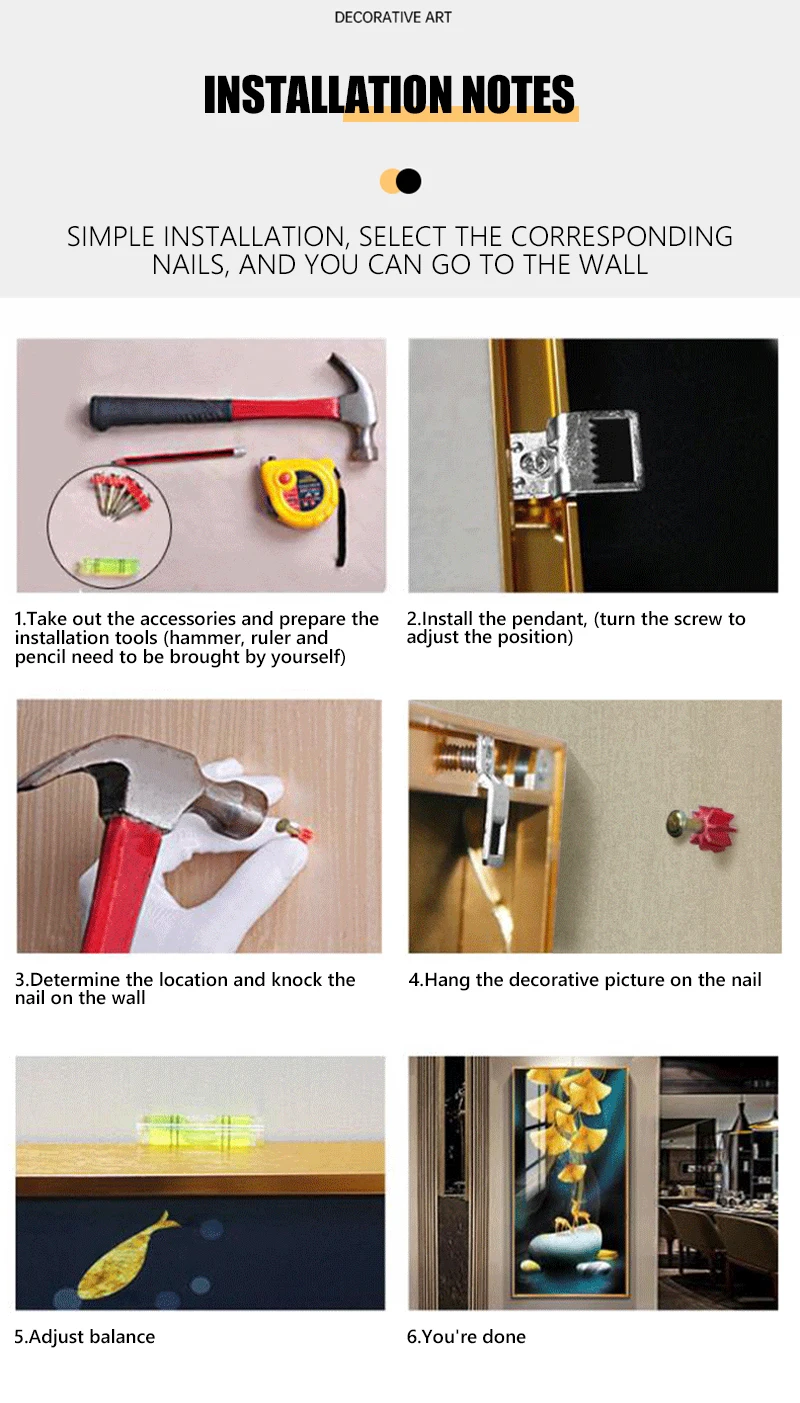 DECORATIVE ART

INSTALLATION NOTES

SIMPLE INSTALLATION, SELECT THE CORRESPONDING NAILS, AND YOU CAN GO TO THE WALL

1.Take out the accessories and prepare the installation tools (hammer, ruler and pencil need to be brought by yourself)

2.Install the pendant, (turn the screw to adjust the position)

3.Determine the location and knock the nail on the wall

4.Hang the decorative picture on the nail

5.Adjust balance

6.You're done