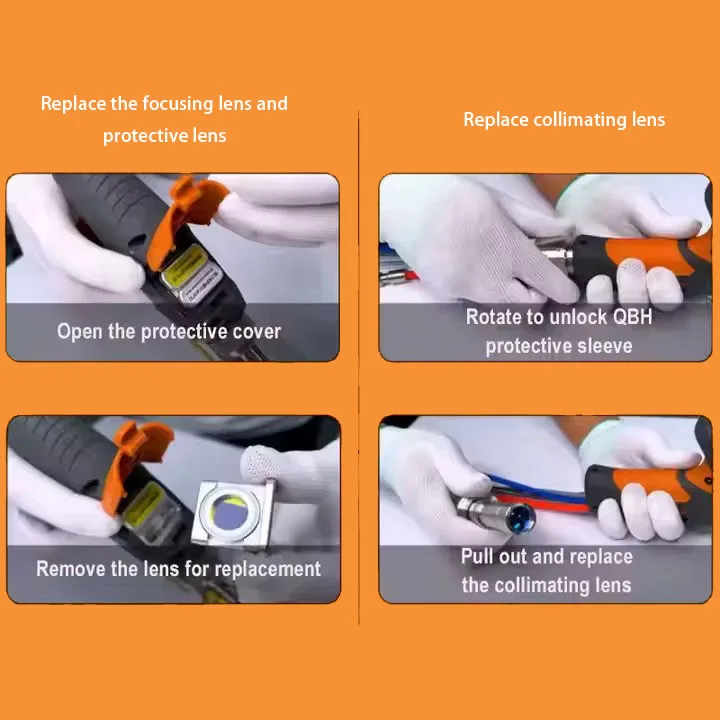 Replace the focusing lens and protective lens

Open the protective cover

Remove the lens for replacement

Replace collimating lens

Rotate to unlock QBH protective sleeve

Pull out and replace the collimating lens