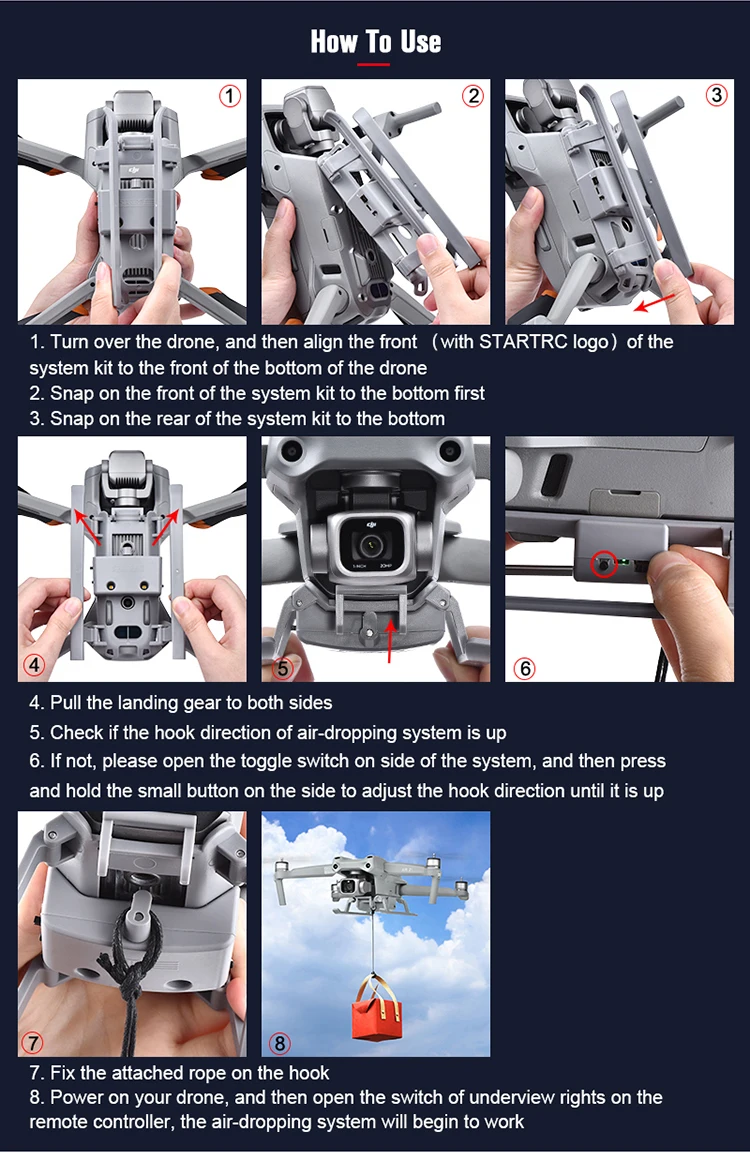 How To Use

1

2

3

1. Turn over the drone, and then align the front （with STARTRC logo）of the system kit to the front of the bottom of the drone
2. Snap on the front of the system kit to the bottom first
3. Snap on the rear of the system kit to the bottom

4

5

6

4. Pull the landing gear to both sides
5. Check if the hook direction of air-dropping system is up
6. If not, please open the toggle switch on side of the system, and then press and hold the small button on the side to adjust the hook direction until it is up

7

8

7. Fix the attached rope on the hook
8. Power on your drone, and then open the switch of underview rights on the remote controller, the air-dropping system will begin to work