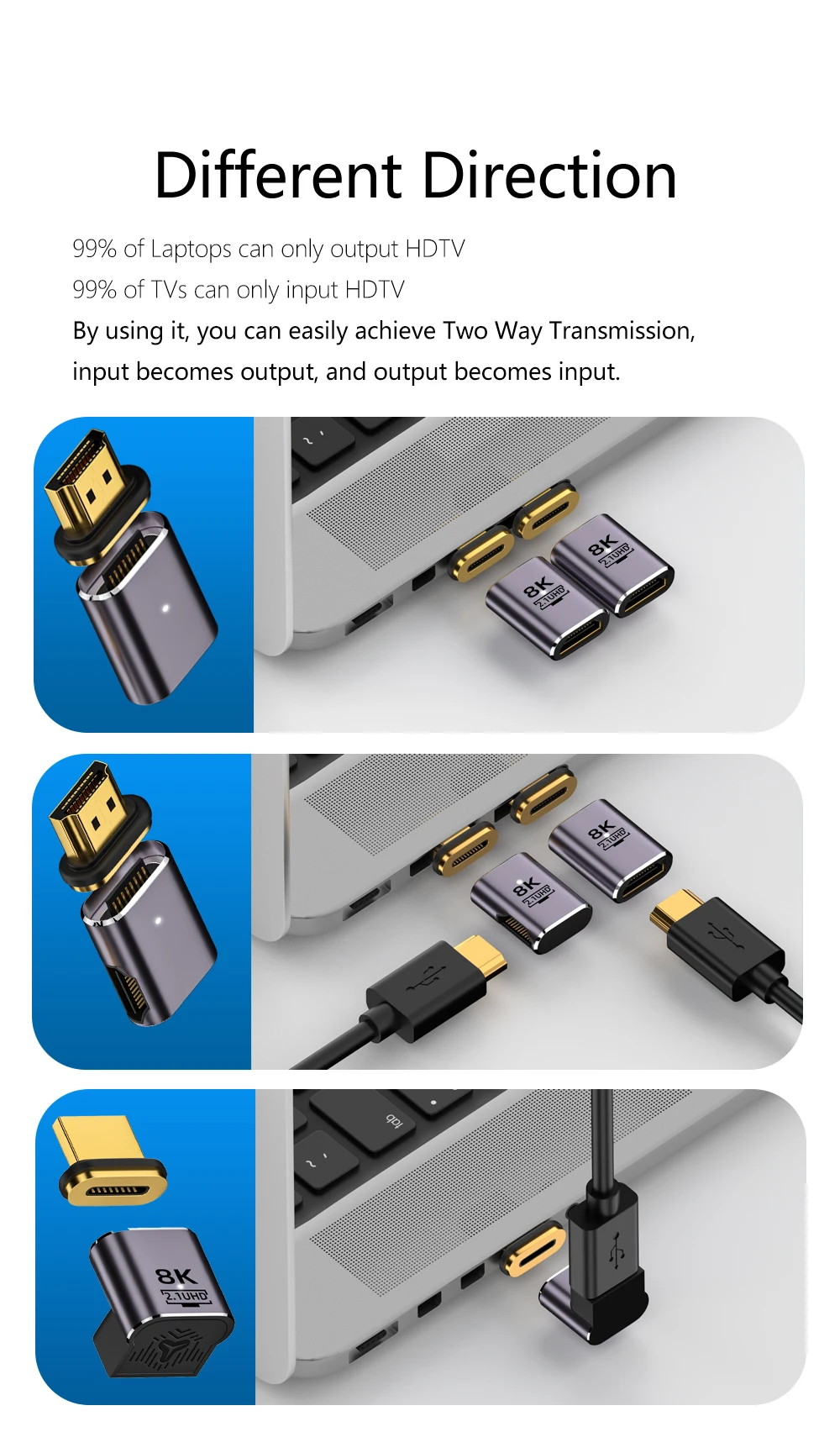 Different Direction

99% of Laptops can only output HDTV
99% of TVs can only input HDTV
By using it, you can easily achieve Two Way Transmission, input becomes output, and output becomes input.

8K
2.1UHD
8K
2.1UHD

8K
2.1UHD
8K
2.1UHD

tab
8K
2.1UHD