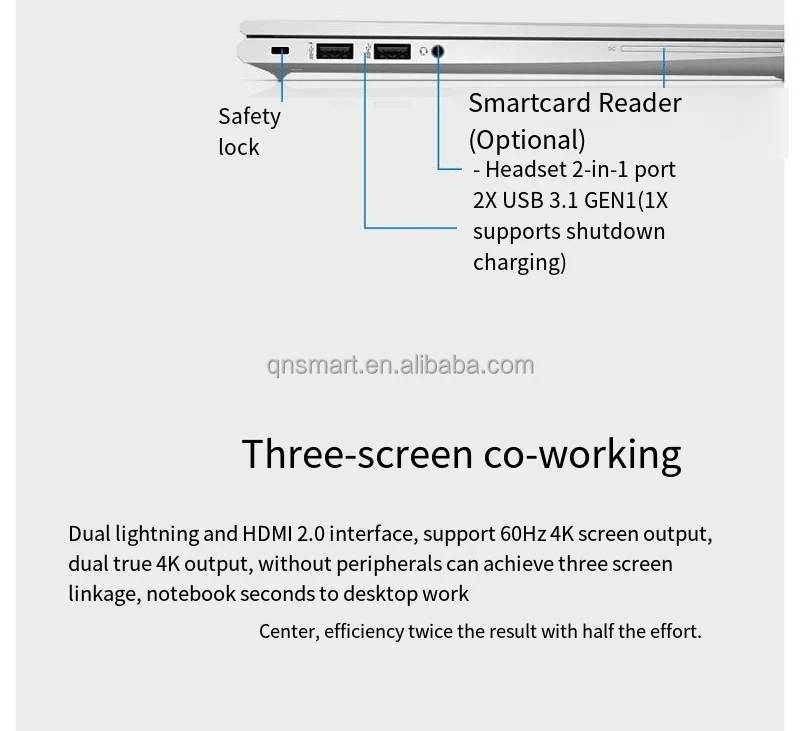 Safety lock

Smartcard Reader (Optional)

- Headset 2-in-1 port

2X USB 3.1 GEN1(1X supports shutdown charging)

qnsmart.en.alibaba.com

Three-screen co-working

Dual lightning and HDMI 2.0 interface, support 60Hz 4K screen output, dual true 4K output, without peripherals can achieve three screen linkage, notebook seconds to desktop work

Center, efficiency twice the result with half the effort.