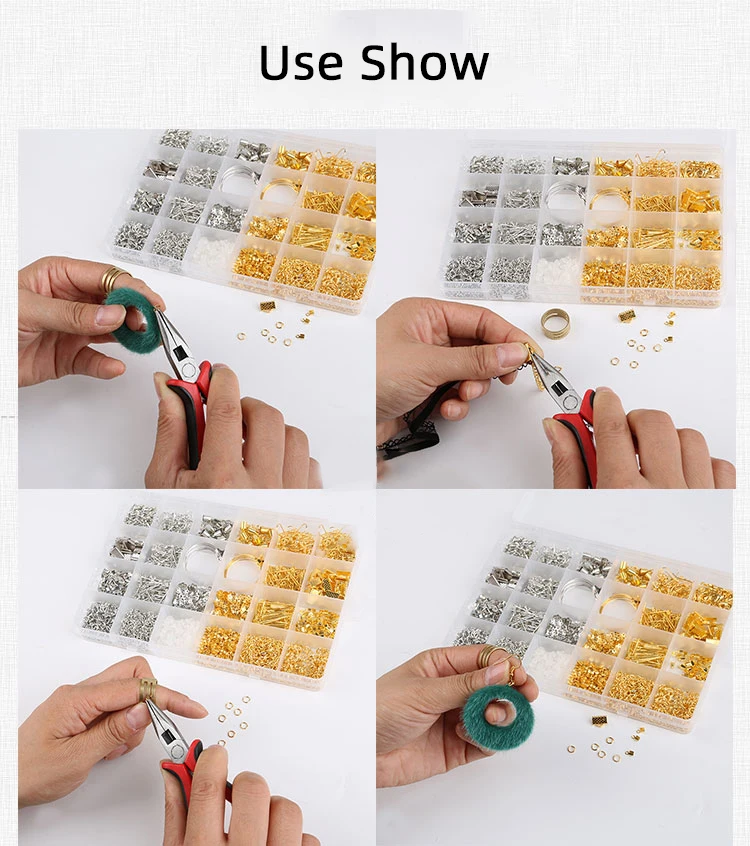 Use Show