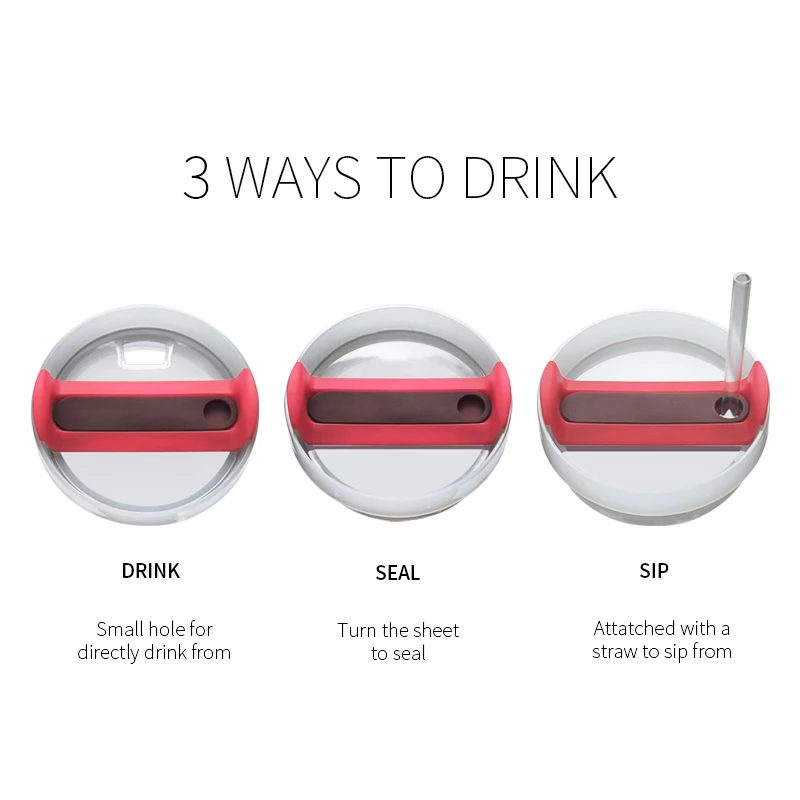 3 WAYS TO DRINK

DRINK

Small hole for directly drink from

SEAL

Turn the sheet to seal

SIP

Attatched with a straw to sip from