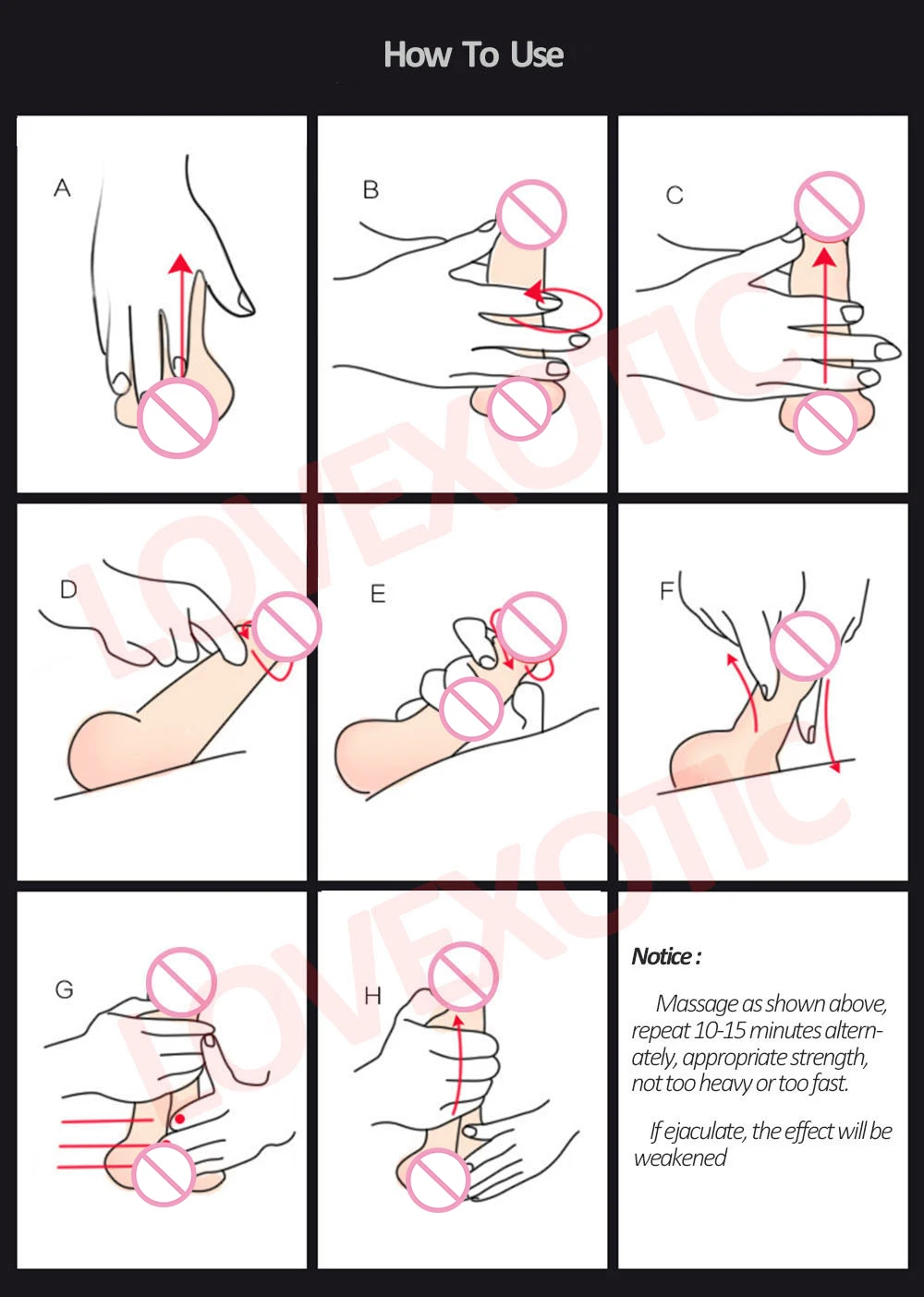 How To Use

A

B

C

D

E

F

G

H

LOVEXOTIC

LOVEXOTIC

Notice :

Massage as shown above, repeat 10-15 minutes alternately, appropriate strength, not too heavy or too fast.

If ejaculate, the effect will be weakened