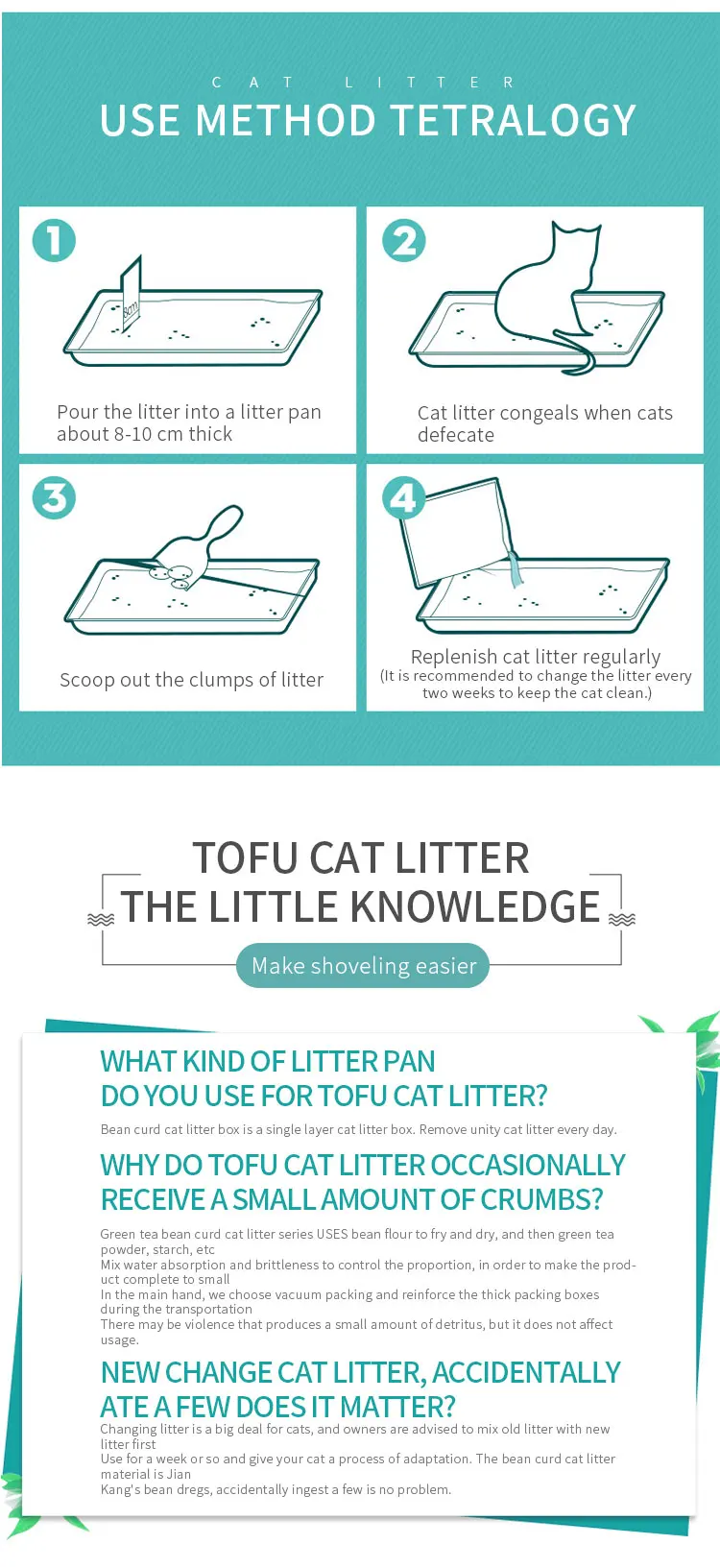 CAT LITTER
USE METHOD TETRALOGY

1
Pour the litter into a litter pan about 8-10 cm thick

2
Cat litter congeals when cats defecate

3
Scoop out the clumps of litter

4
Replenish cat litter regularly
(It is recommended to change the litter every two weeks to keep the cat clean.)

TOFU CAT LITTER
THE LITTLE KNOWLEDGE
Make shoveling easier

WHAT KIND OF LITTER PAN DO YOU USE FOR TOFU CAT LITTER?
Bean curd cat litter box is a single layer cat litter box. Remove unity cat litter every day.

WHY DO TOFU CAT LITTER OCCASIONALLY RECEIVE A SMALL AMOUNT OF CRUMBS?
Green tea bean curd cat litter series USES bean flour to fry and dry, and then green tea powder, starch, etc
Mix water absorption and brittleness to control the proportion, in order to make the product complete to small
In the main hand, we choose vacuum packing and reinforce the thick packing boxes during the transportation
There may be violence that produces a small amount of detritus, but it does not affect usage.

NEW CHANGE CAT LITTER, ACCIDENTALLY ATE A FEW DOES IT MATTER?
Changing litter is a big deal for cats, and owners are advised to mix old litter with new litter first
Use for a week or so and give your cat a process of adaptation. The bean curd cat litter material is Jian
Kang's bean dregs, accidentally ingest a few is no problem.