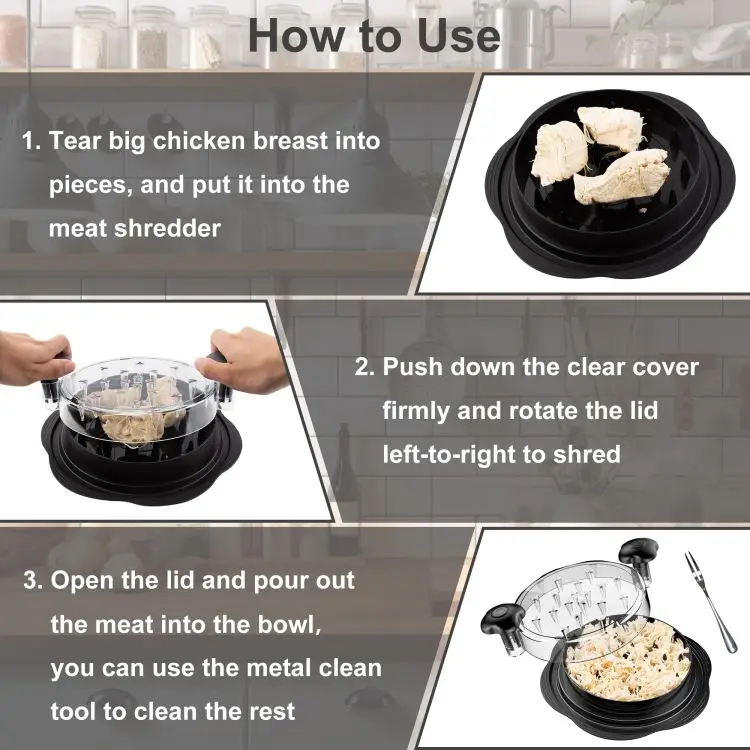 How to Use

1. Tear big chicken breast into pieces, and put it into the meat shredder

2. Push down the clear cover firmly and rotate the lid left-to-right to shred

3. Open the lid and pour out the meat into the bowl, you can use the metal clean tool to clean the rest