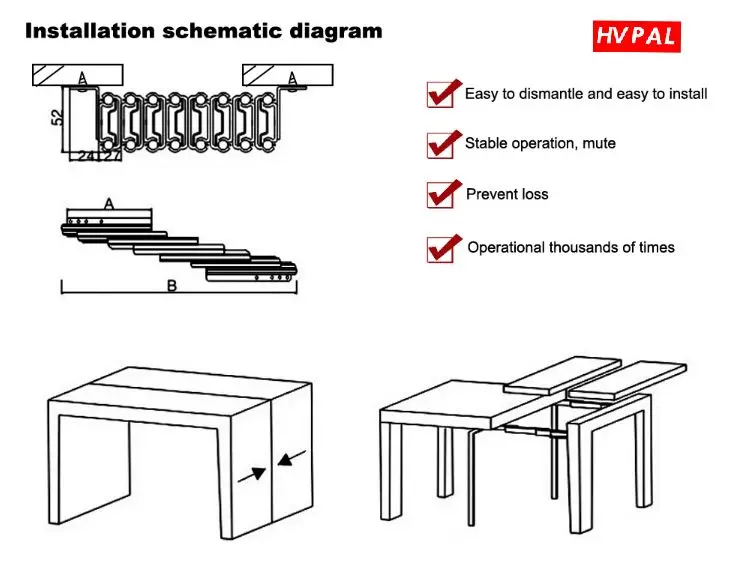 Installation schematic diagram

HVPAL

A A
52
24 27

A
B

Easy to dismantle and easy to install

Stable operation, mute

Prevent loss

Operational thousands of times