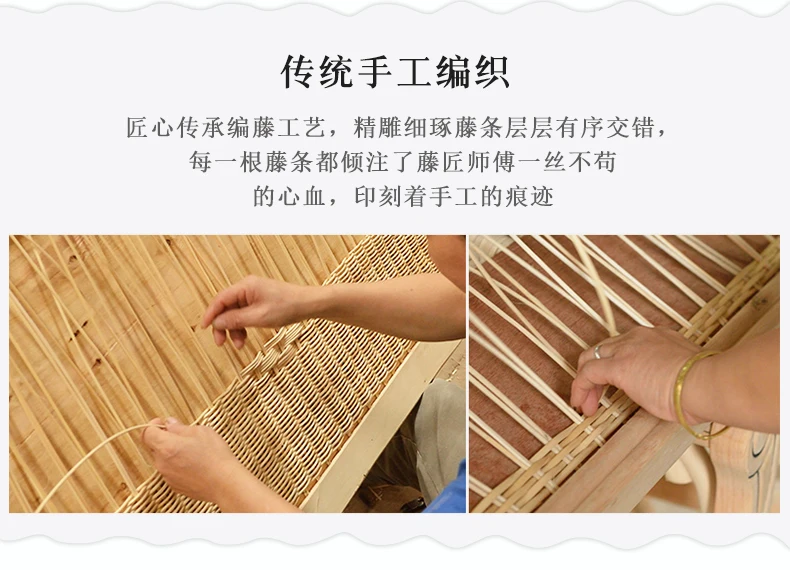 传统手工编织

匠心传承编藤工艺，精雕细琢藤条层层有序交错，每一根藤条都倾注了藤匠师傅一丝不苟的心血，印刻着手工的痕迹