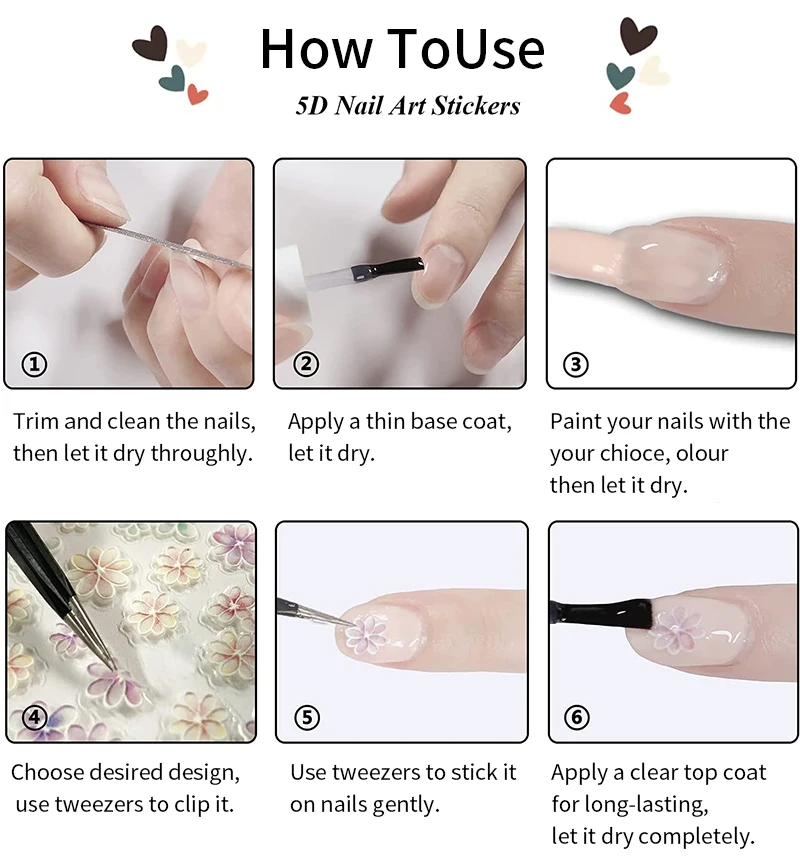 How ToUse

5D Nail Art Stickers

①

Trim and clean the nails, then let it dry throughly.

②

Apply a thin base coat, let it dry.

③

Paint your nails with the your chioce, olour then let it dry.

④

Choose desired design, use tweezers to clip it.

⑤

Use tweezers to stick it on nails gently.

⑥

Apply a clear top coat for long-lasting, let it dry completely.