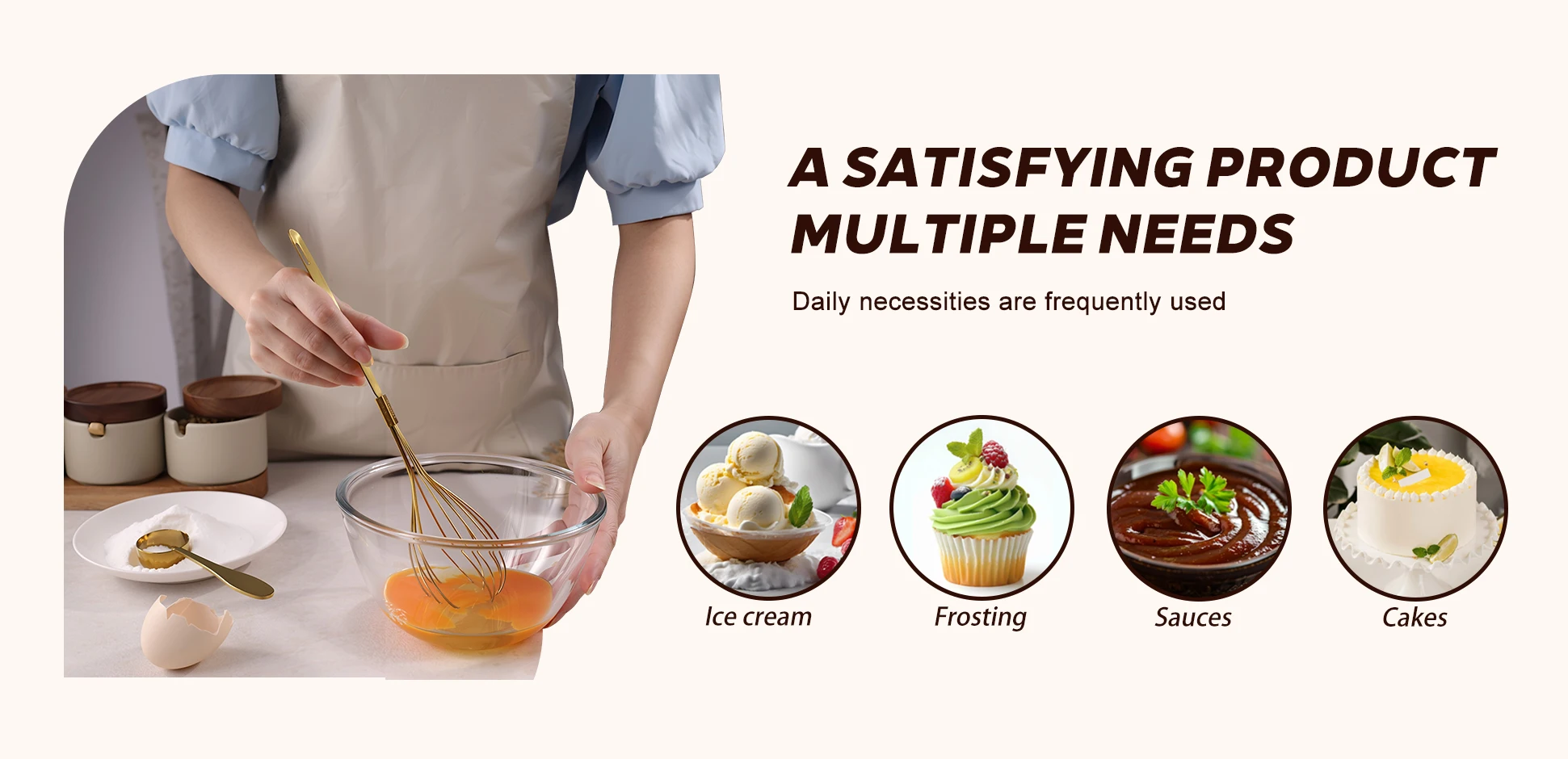 A SATISFYING PRODUCT MULTIPLE NEEDS

Daily necessities are frequently used

Ice cream

Frosting

Sauces

Cakes