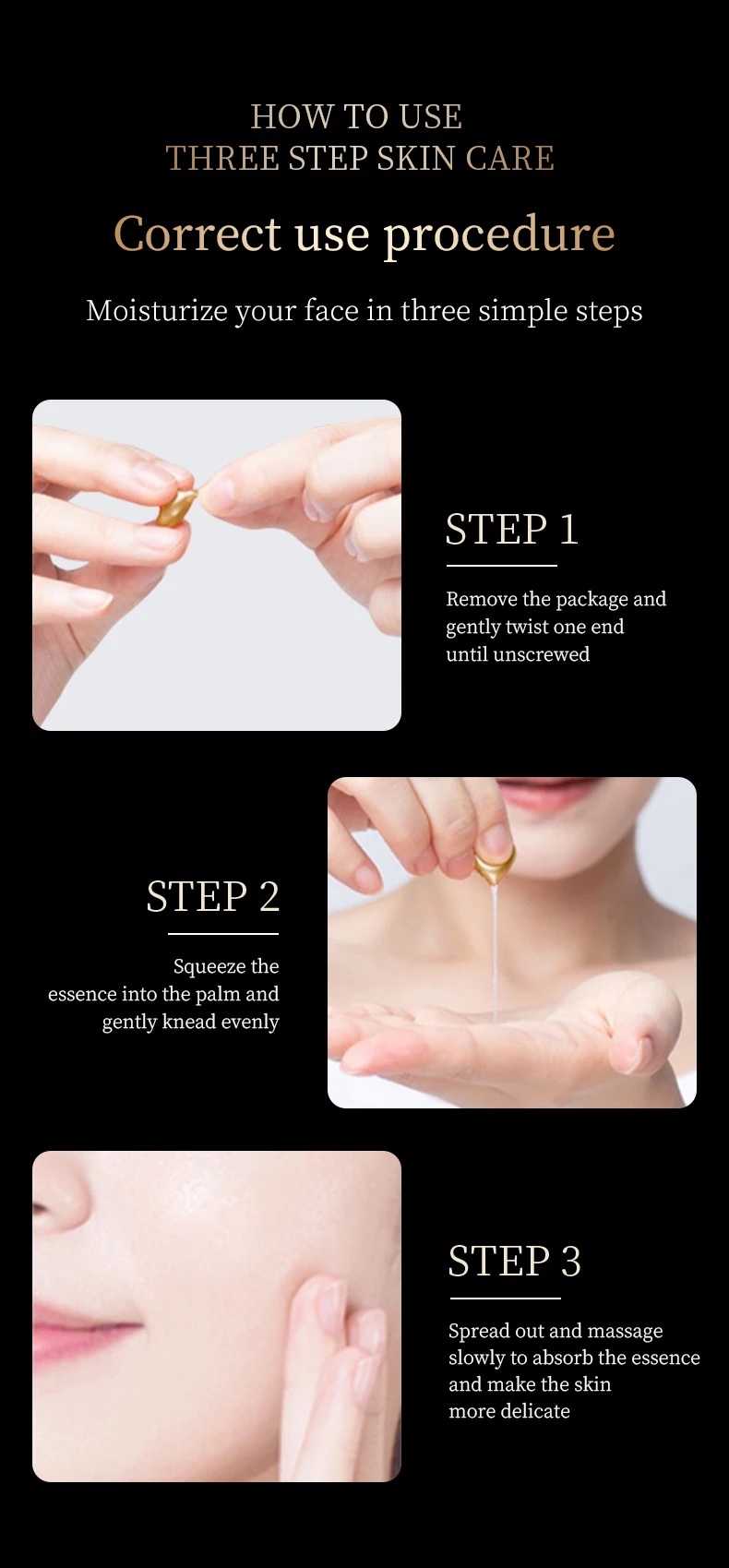 HOW TO USE
THREE STEP SKIN CARE

Correct use procedure

Moisturize your face in three simple steps

STEP 1

Remove the package and gently twist one end until unscrewed

STEP 2

Squeeze the essence into the palm and gently knead evenly

STEP 3

Spread out and massage slowly to absorb the essence and make the skin more delicate