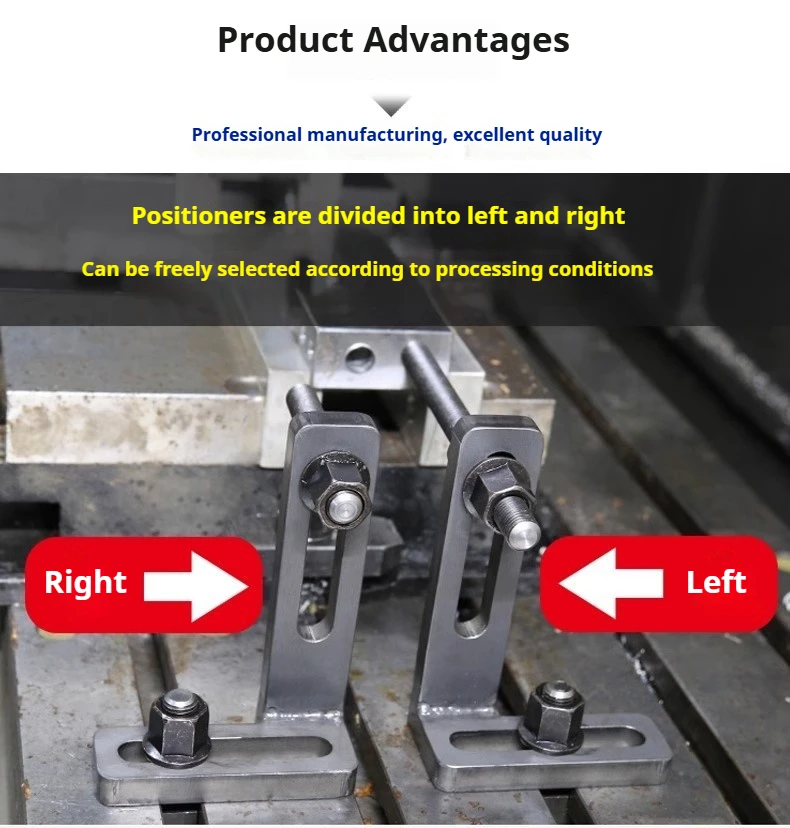 Product Advantages

Professional manufacturing, excellent quality

Positioners are divided into left and right

Can be freely selected according to processing conditions

Right

Left