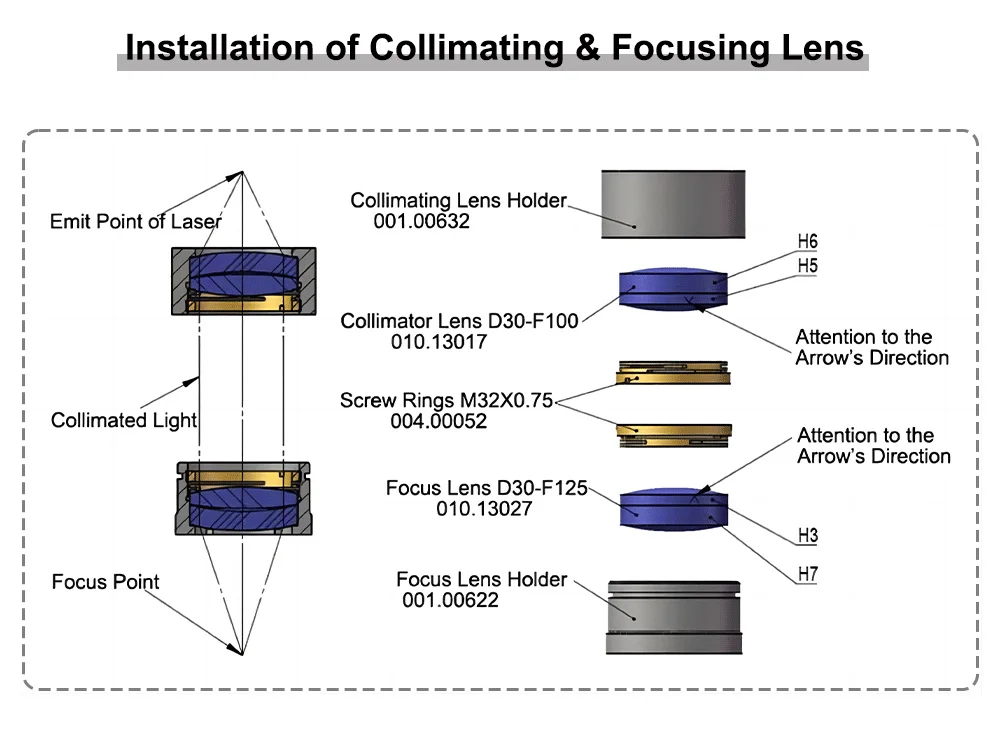 Installation of Collimating & Focusing Lens

Emit Point of Laser

Collimated Light

Focus Point

Collimating Lens Holder
001.00632

H6
H5

Collimator Lens D30-F100
010.13017

Attention to the
Arrow's Direction

Screw Rings M32X0.75
004.00052

Attention to the
Arrow's Direction

Focus Lens D30-F125
010.13027

H3
H7

Focus Lens Holder
001.00622