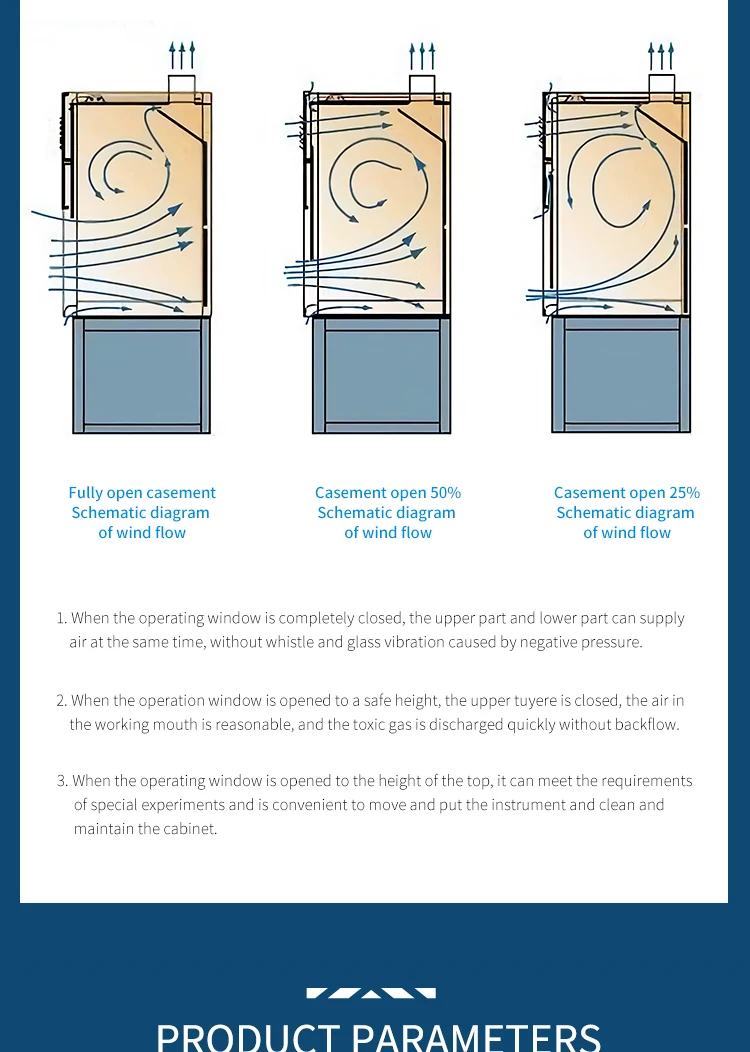 Fully open casement
Schematic diagram
of wind flow

Casement open 50%
Schematic diagram
of wind flow

Casement open 25%
Schematic diagram
of wind flow

1. When the operating window is completely closed, the upper part and lower part can supply air at the same time, without whistle and glass vibration caused by negative pressure.

2. When the operation window is opened to a safe height, the upper tuyere is closed, the air in the working mouth is reasonable, and the toxic gas is discharged quickly without backflow.

3. When the operating window is opened to the height of the top, it can meet the requirements of special experiments and is convenient to move and put the instrument and clean and maintain the cabinet.

PRODUCT PARAMETERS