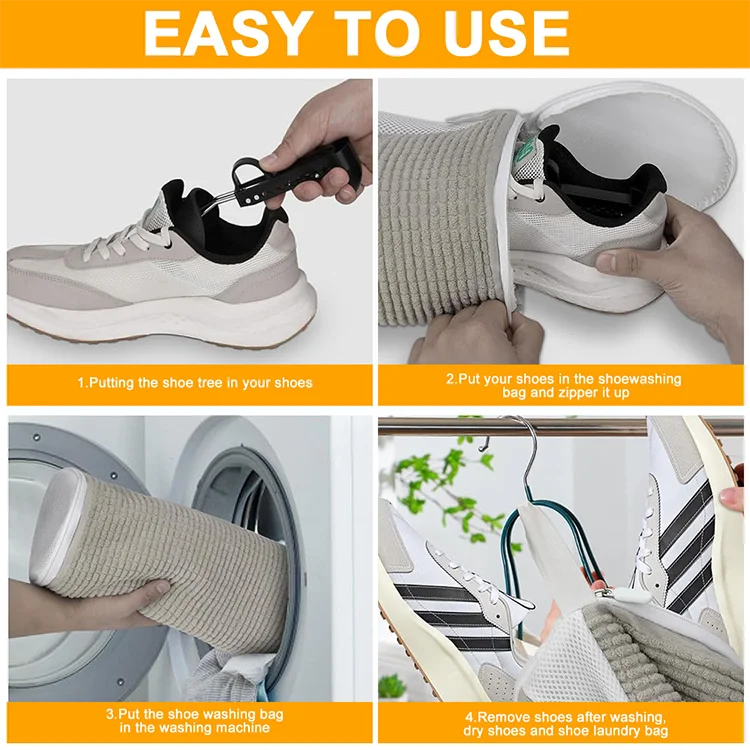 EASY TO USE

1.Putting the shoe tree in your shoes

2.Put your shoes in the shoewashing bag and zipper it up

3.Put the shoe washing bag in the washing machine

4.Remove shoes after washing, dry shoes and shoe laundry bag