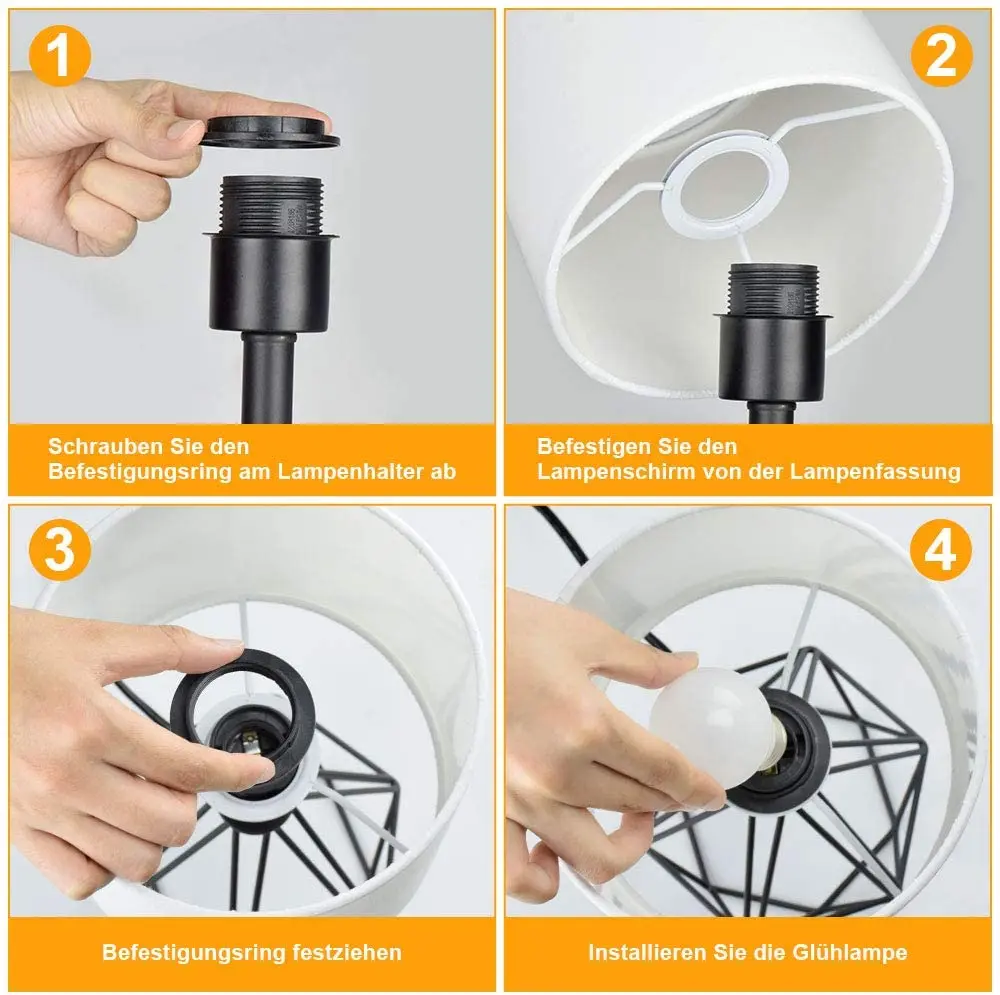 1

Schrauben Sie den Befestigungsring am Lampenhalter ab

2

Befestigen Sie den Lampenschirm von der Lampenfassung

3

Befestigungsring festziehen

4

Installieren Sie die Glühlampe