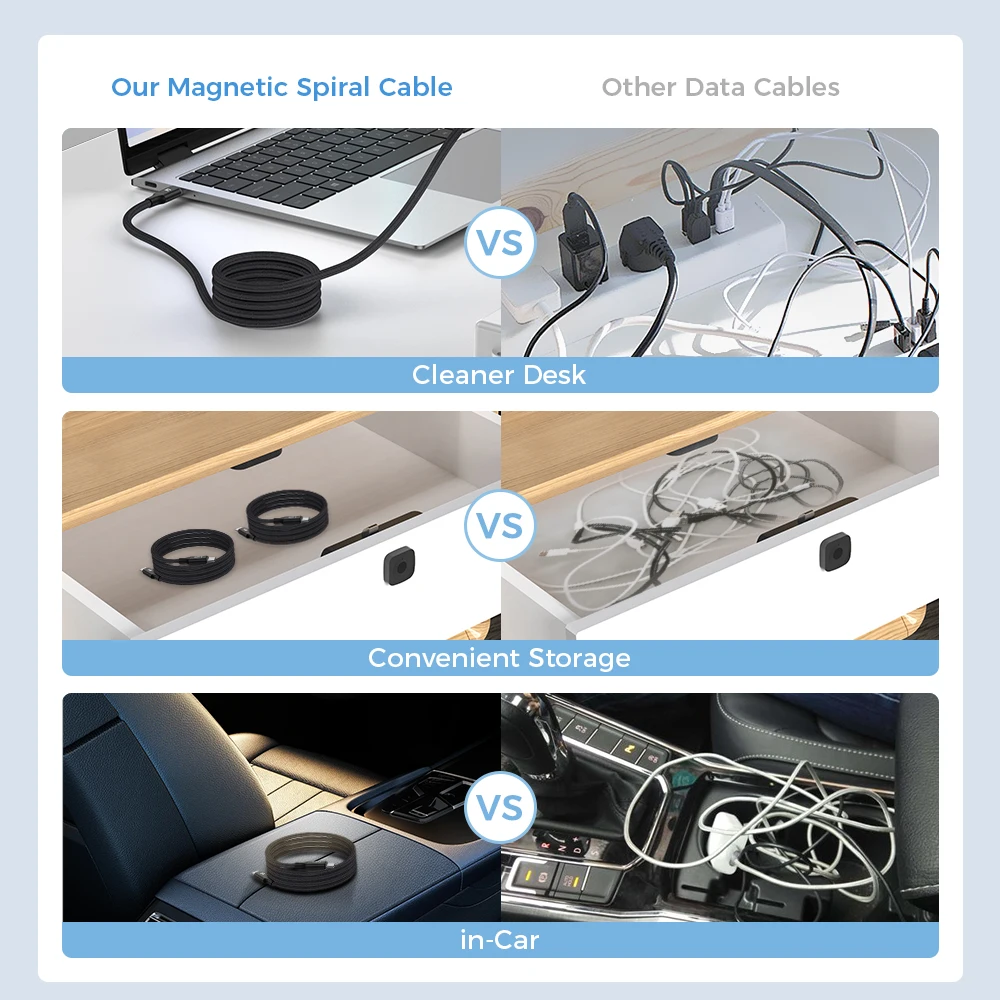 Our Magnetic Spiral Cable

Other Data Cables

VS

Cleaner Desk

VS

Convenient Storage

VS

in-Car