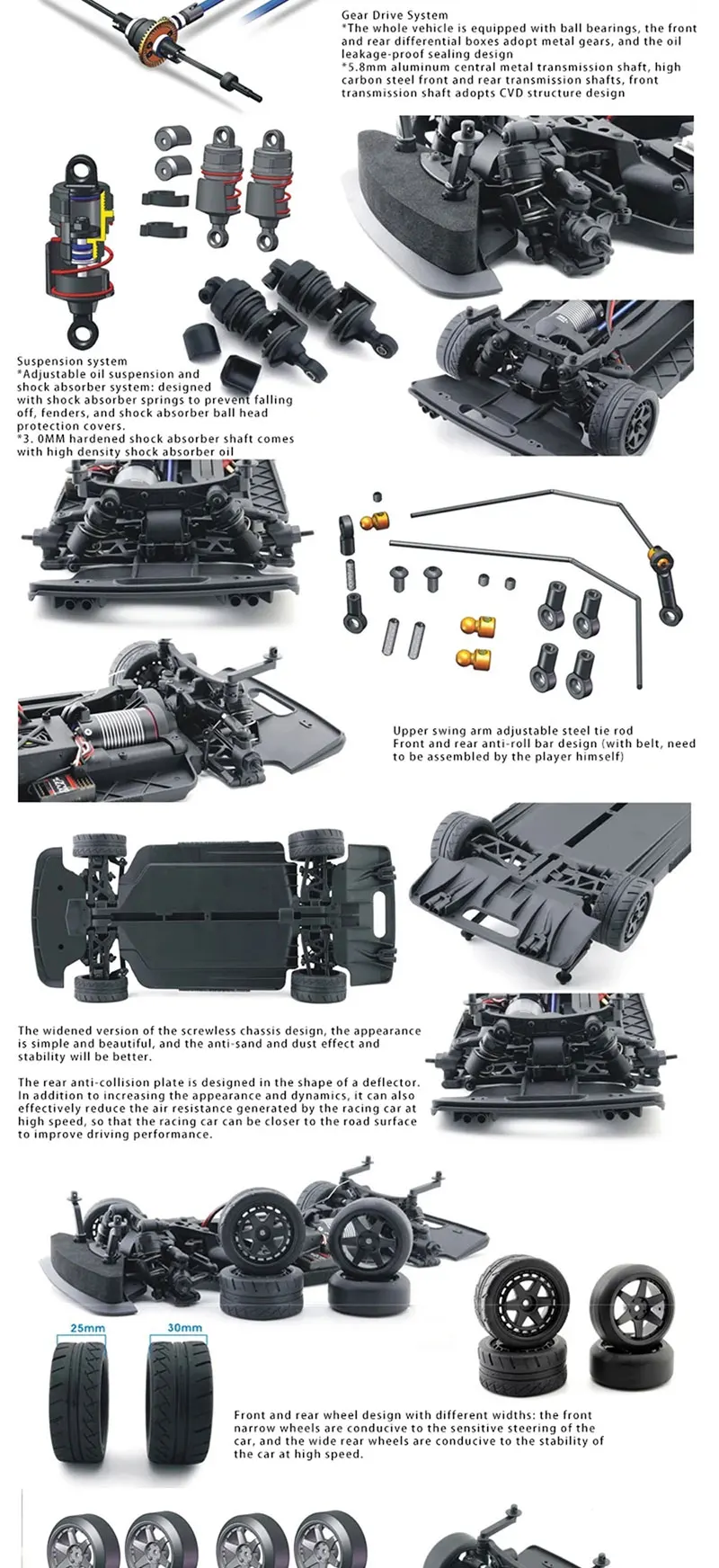 Gear Drive System
*The whole vehicle is equipped with ball bearings, the front and rear differential boxes adopt metal gears, and the oil leakage-proof sealing design
*5.8mm aluminum central metal transmission shaft, high carbon steel front and rear transmission shafts, front transmission shaft adopts CVD structure design

Suspension system
*Adjustable oil suspension and shock absorber system: designed with shock absorber springs to prevent falling off, fenders, and shock absorber ball head protection covers.
*3. 0MM hardened shock absorber shaft comes with high density shock absorber oil

Upper swing arm adjustable steel tie rod
Front and rear anti-roll bar design (with belt, need to be assembled by the player himself)

The widened version of the screwless chassis design, the appearance is simple and beautiful, and the anti-sand and dust effect and stability will be better.

The rear anti-collision plate is designed in the shape of a deflector. In addition to increasing the appearance and dynamics, it can also effectively reduce the air resistance generated by the racing car at high speed, so that the racing car can be closer to the road surface to improve driving performance.

25mm
30mm

Front and rear wheel design with different widths: the front narrow wheels are conducive to the sensitive steering of the car, and the wide rear wheels are conducive to the stability of the car at high speed.