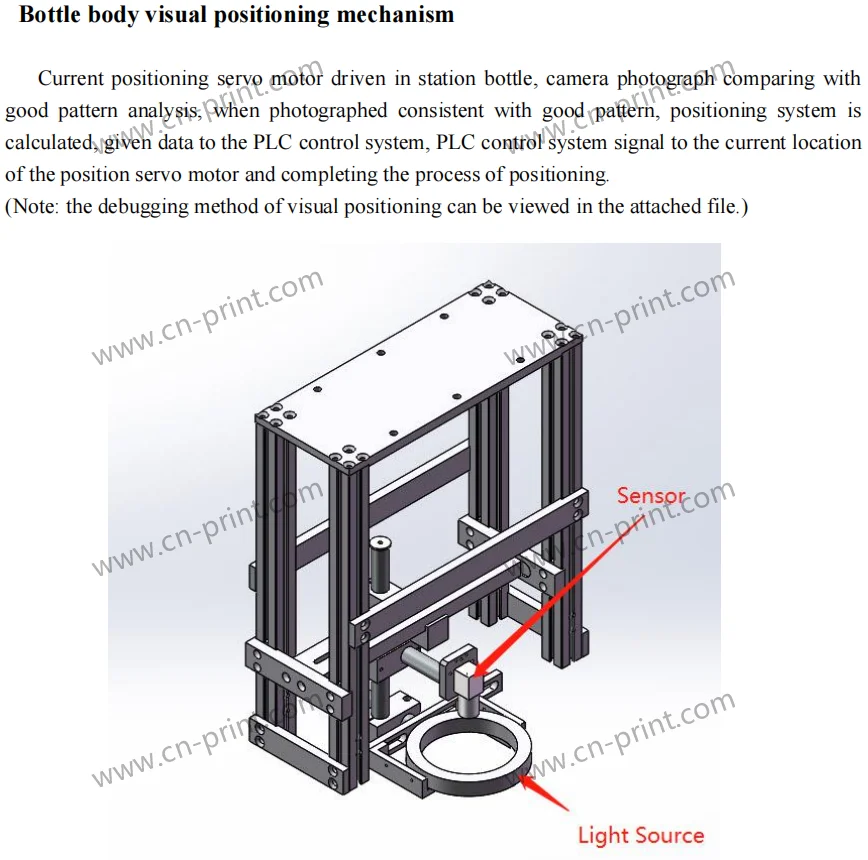 **Bottle body visual positioning mechanism**

Current positioning servo motor driven in station bottle, camera photograph comparing with good pattern analysis, when photographed consistent with good pattern, positioning system is calculated, given data to the PLC control system, PLC control system signal to the current location of the position servo motor and completing the process of positioning.
(Note: the debugging method of visual positioning can be viewed in the attached file.)

www.cn-print.com
www.cn-print.com
www.cn-print.com
www.cn-print.com
www.cn-print.com
www.cn-print.com
www.cn-print.com
www.cn-print.com

Sensor

Light Source