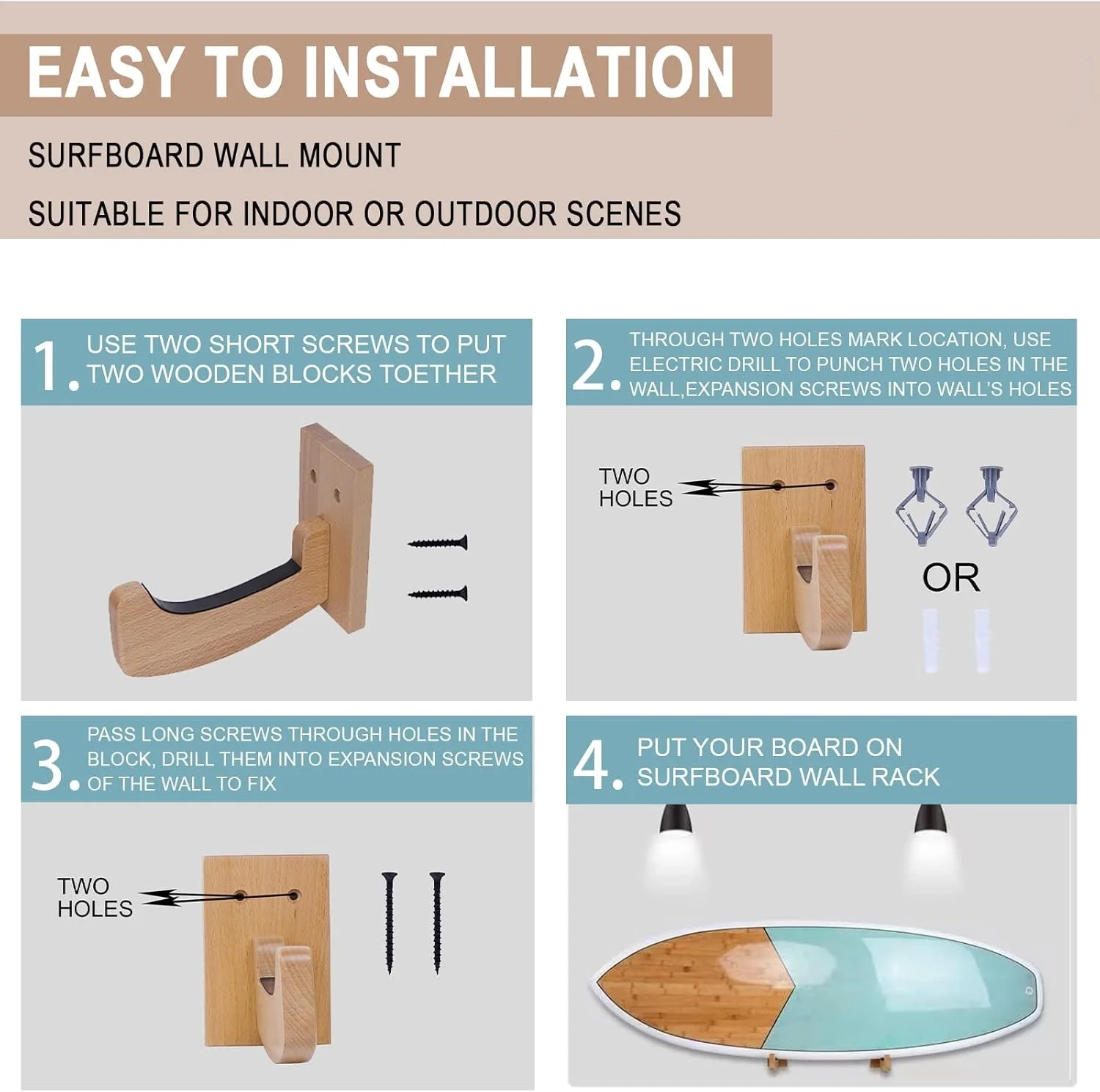 EASY TO INSTALLATION

SURFBOARD WALL MOUNT

SUITABLE FOR INDOOR OR OUTDOOR SCENES

1. USE TWO SHORT SCREWS TO PUT TWO WOODEN BLOCKS TOETHER

2. THROUGH TWO HOLES MARK LOCATION, USE ELECTRIC DRILL TO PUNCH TWO HOLES IN THE WALL,EXPANSION SCREWS INTO WALL'S HOLES

TWO HOLES

OR

3. PASS LONG SCREWS THROUGH HOLES IN THE BLOCK, DRILL THEM INTO EXPANSION SCREWS OF THE WALL TO FIX

TWO HOLES

4. PUT YOUR BOARD ON SURFBOARD WALL RACK