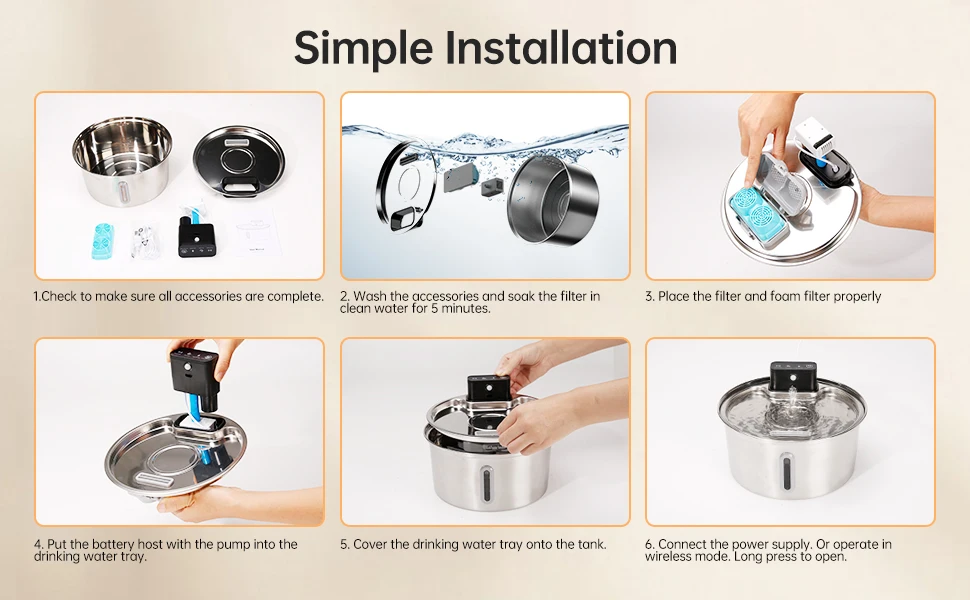 Simple Installation

1.Check to make sure all accessories are complete.

2. Wash the accessories and soak the filter in clean water for 5 minutes.

3. Place the filter and foam filter properly

4. Put the battery host with the pump into the drinking water tray.

5. Cover the drinking water tray onto the tank.

6. Connect the power supply. Or operate in wireless mode. Long press to open.