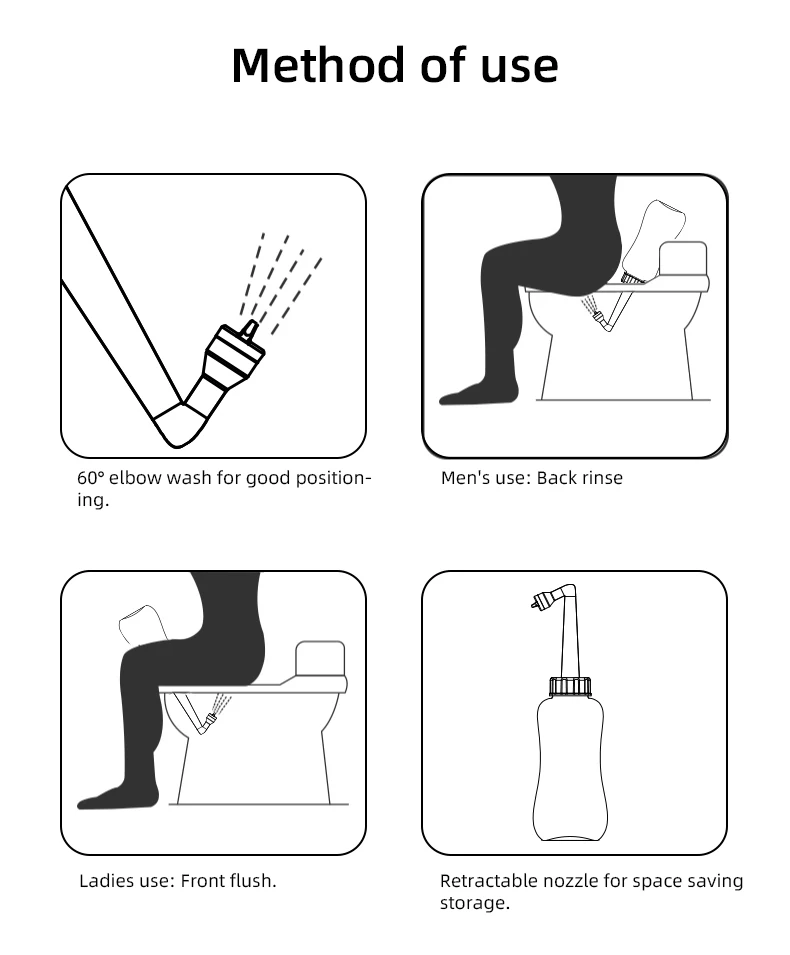 Method of use

60° elbow wash for good positioning.

Men's use: Back rinse

Ladies use: Front flush.

Retractable nozzle for space saving storage.