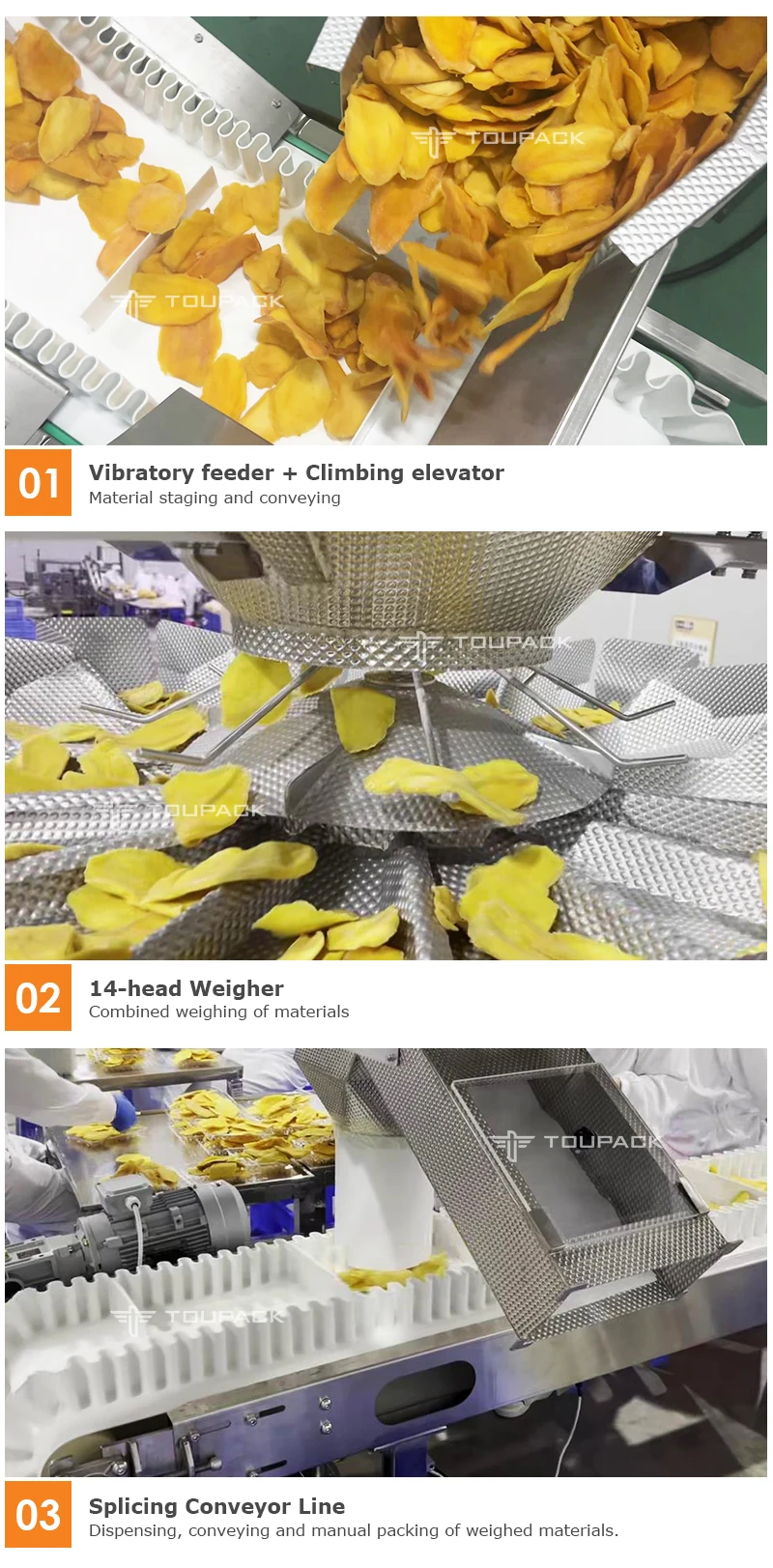 TOUPACK

TOUPACK

01 Vibratory feeder + Climbing elevator
Material staging and conveying

TOUPACK

TOUPACK

02 14-head Weigher
Combined weighing of materials

TOUPACK

TOUPACK

03 Splicing Conveyor Line
Dispensing, conveying and manual packing of weighed materials.