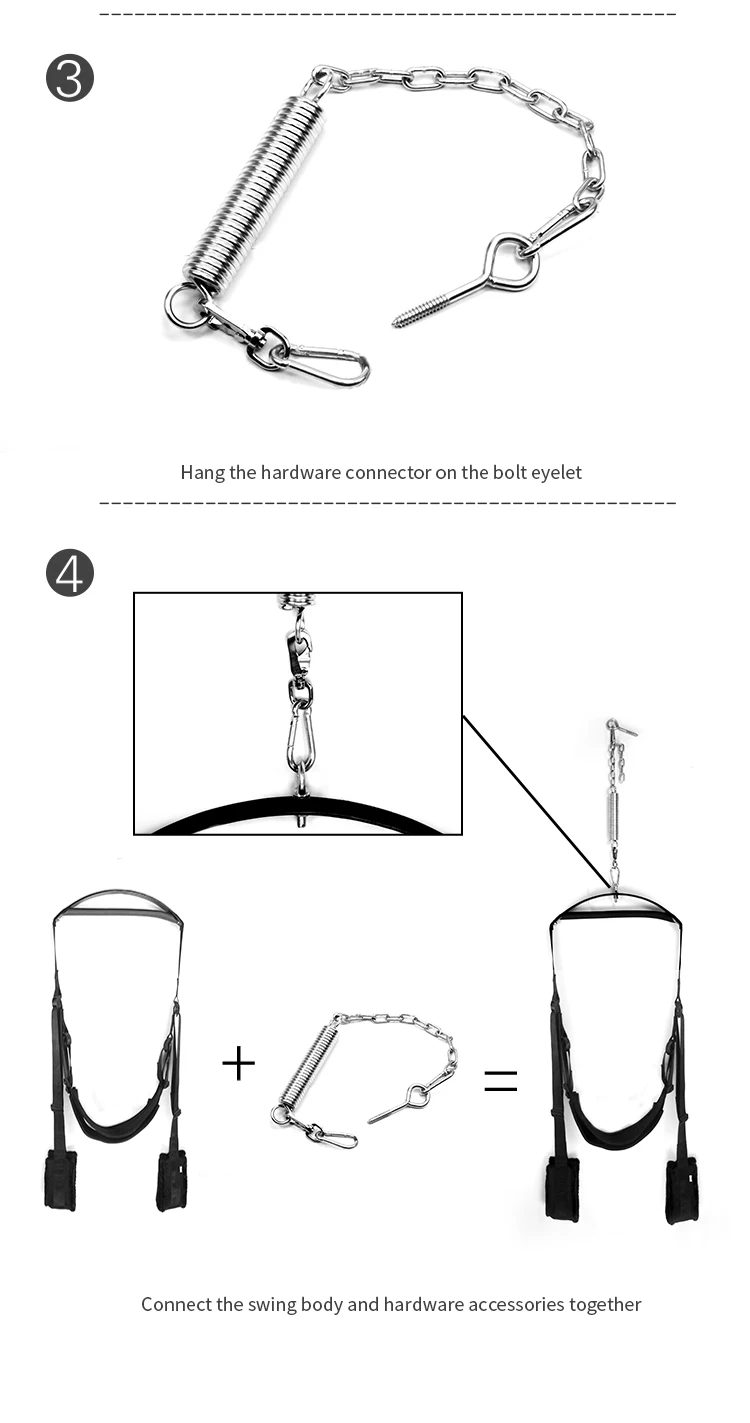 ③

Hang the hardware connector on the bolt eyelet

④

+ =

Connect the swing body and hardware accessories together