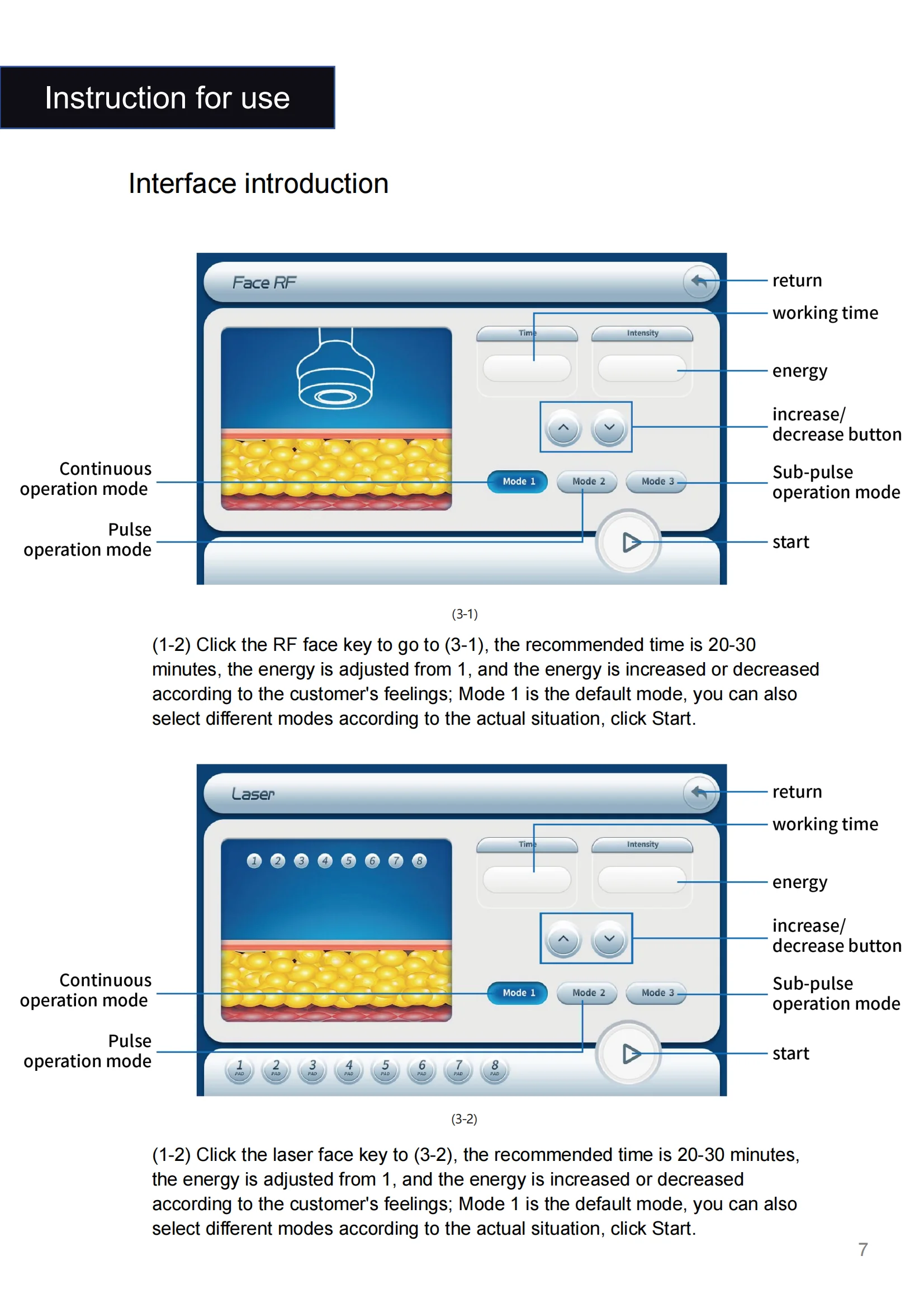 Instruction for use

Interface introduction

Face RF

Time

Intensity

Mode 1

Mode 2

Mode 3

return

working time

energy

increase/ decrease button

Sub-pulse operation mode

start

Continuous operation mode

Pulse operation mode

(3-1)

(1-2) Click the RF face key to go to (3-1), the recommended time is 20-30 minutes, the energy is adjusted from 1, and the energy is increased or decreased according to the customer's feelings; Mode 1 is the default mode, you can also select different modes according to the actual situation, click Start.

Laser

1 2 3 4 5 6 7 8

Time

Intensity

Mode 1

Mode 2

Mode 3

1 PAD 2 PAD 3 PAD 4 PAD 5 PAD 6 PAD 7 PAD 8 PAD

return

working time

energy

increase/ decrease button

Sub-pulse operation mode

start

Continuous operation mode

Pulse operation mode

(3-2)

(1-2) Click the laser face key to (3-2), the recommended time is 20-30 minutes, the energy is adjusted from 1, and the energy is increased or decreased according to the customer's feelings; Mode 1 is the default mode, you can also select different modes according to the actual situation, click Start.

7