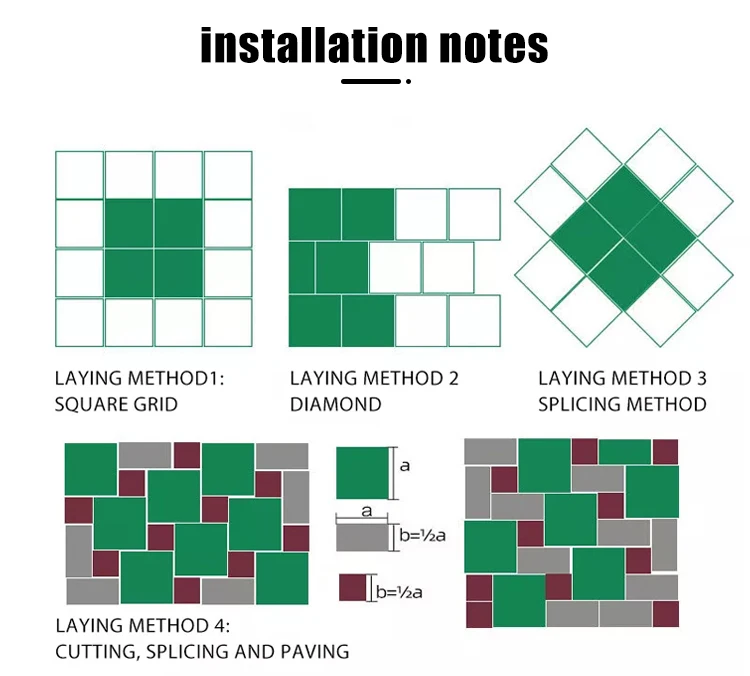 installation notes

LAYING METHOD1:
SQUARE GRID

LAYING METHOD 2
DIAMOND

LAYING METHOD 3
SPLICING METHOD

a

a

b=½a

b=½a

LAYING METHOD 4:
CUTTING, SPLICING AND PAVING