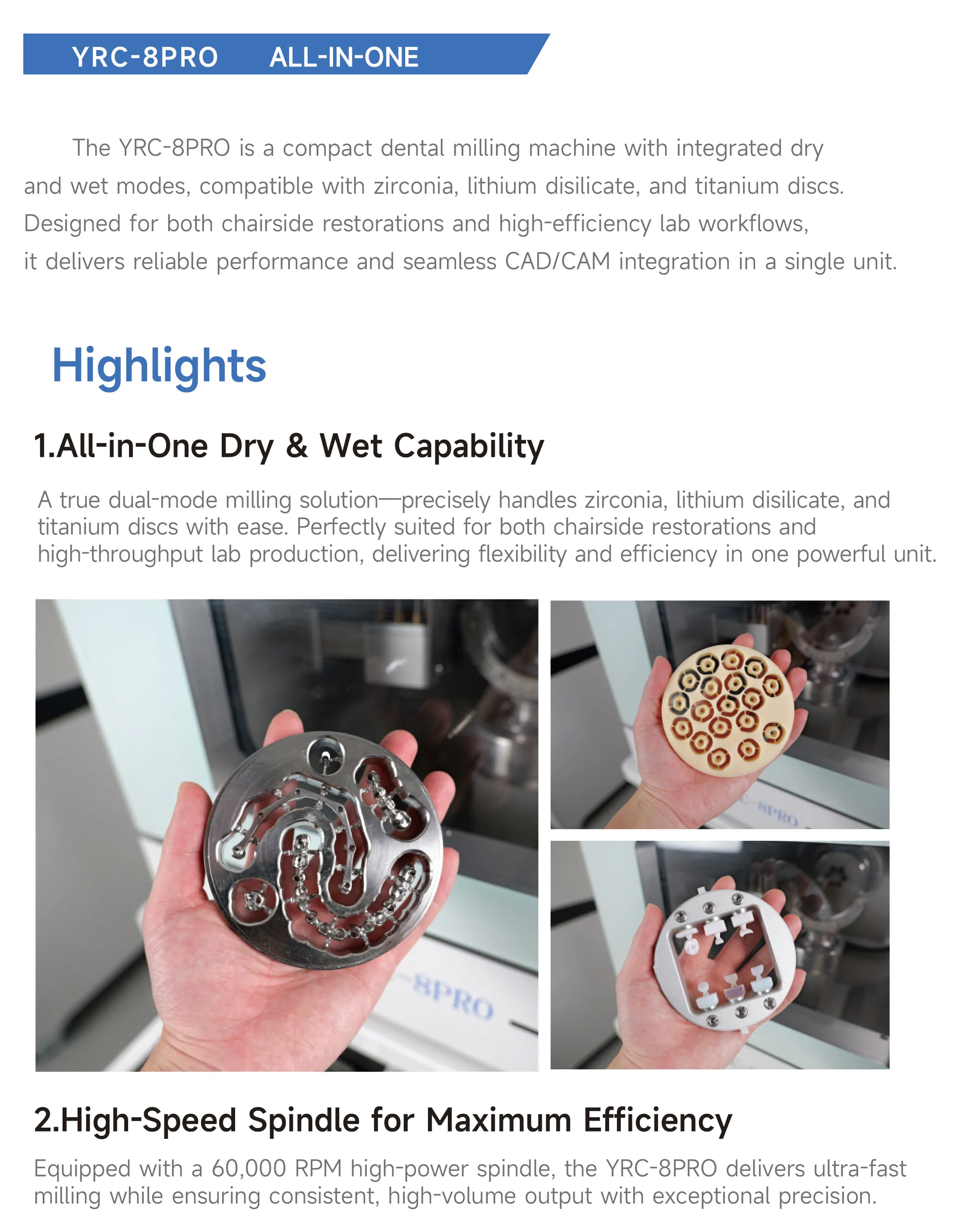 YRC-8PRO ALL-IN-ONE

The YRC-8PRO is a compact dental milling machine with integrated dry and wet modes, compatible with zirconia, lithium disilicate, and titanium discs. Designed for both chairside restorations and high-efficiency lab workflows, it delivers reliable performance and seamless CAD/CAM integration in a single unit.

Highlights

1.All-in-One Dry & Wet Capability

A true dual-mode milling solution—precisely handles zirconia, lithium disilicate, and titanium discs with ease. Perfectly suited for both chairside restorations and high-throughput lab production, delivering flexibility and efficiency in one powerful unit.

-8PRO

-8PRO

2.High-Speed Spindle for Maximum Efficiency

Equipped with a 60,000 RPM high-power spindle, the YRC-8PRO delivers ultra-fast milling while ensuring consistent, high-volume output with exceptional precision.