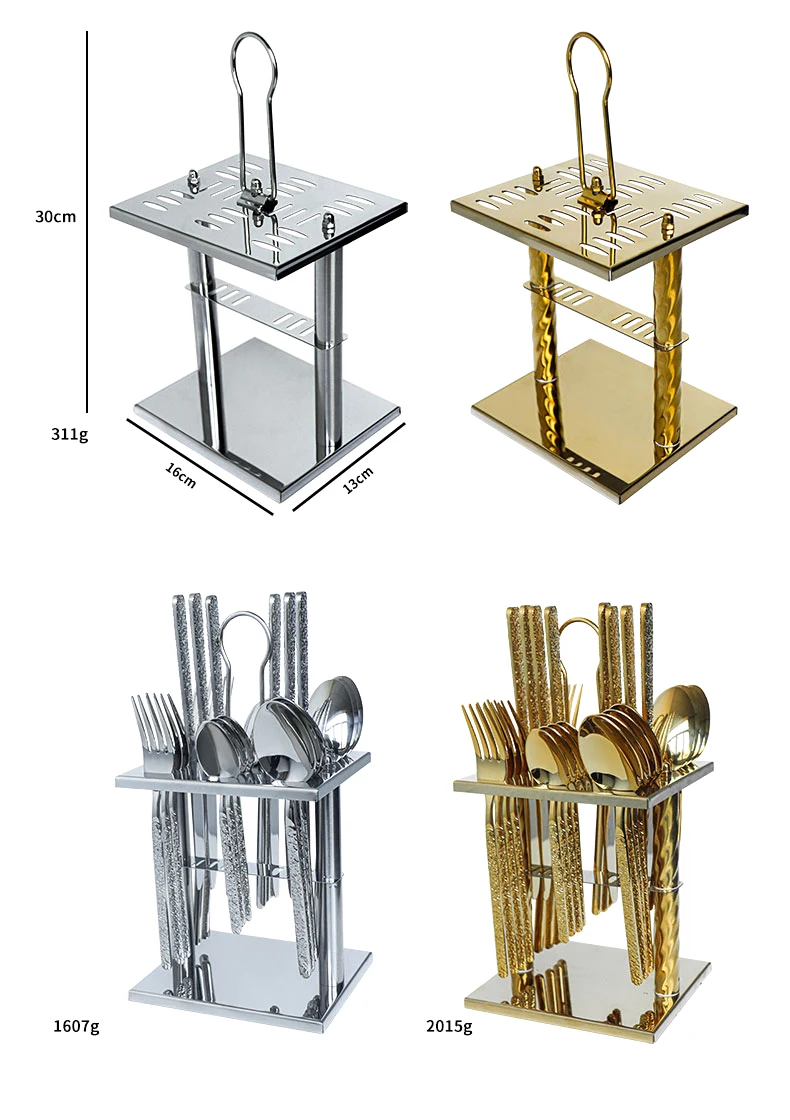 30cm

311g

16cm

13cm

1607g

2015g