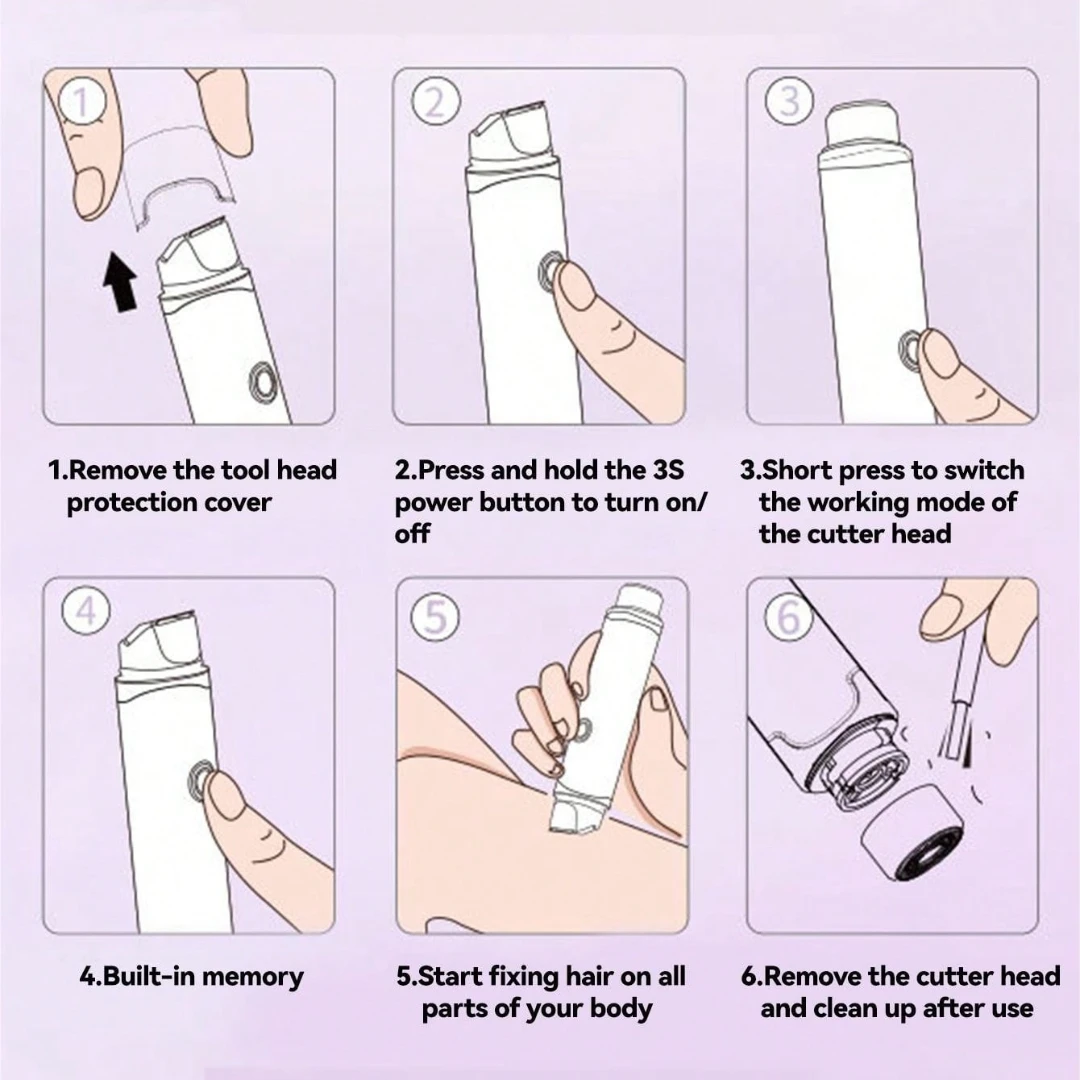 1

2

3

1.Remove the tool head protection cover

2.Press and hold the 3S power button to turn on/off

3.Short press to switch the working mode of the cutter head

4

5

6

4.Built-in memory

5.Start fixing hair on all parts of your body

6.Remove the cutter head and clean up after use