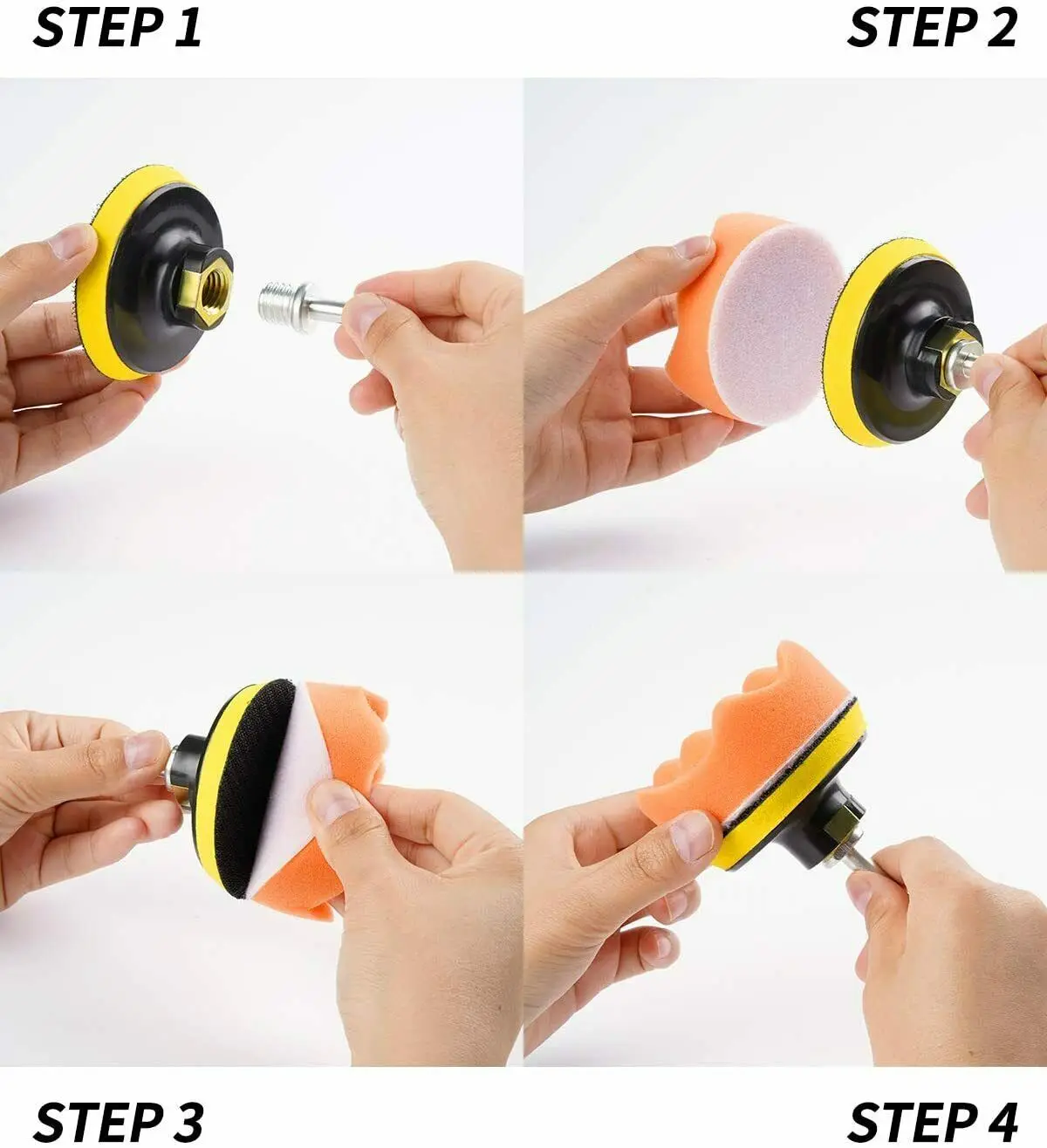 STEP 1

STEP 2

STEP 3

STEP 4