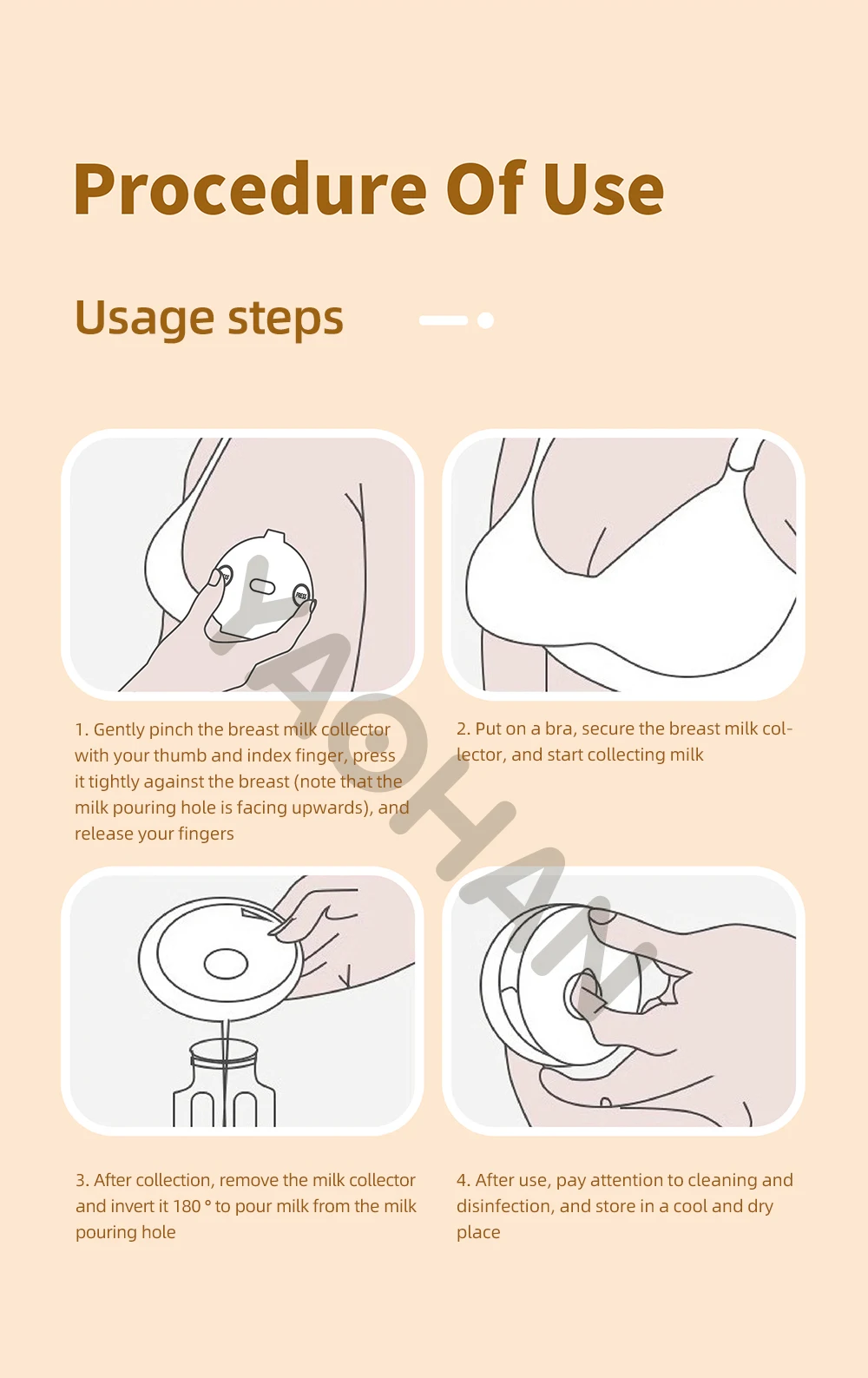 Procedure Of Use

Usage steps

1. Gently pinch the breast milk collector with your thumb and index finger, press it tightly against the breast (note that the milk pouring hole is facing upwards), and release your fingers

2. Put on a bra, secure the breast milk collector, and start collecting milk

3. After collection, remove the milk collector and invert it 180 ° to pour milk from the milk pouring hole

4. After use, pay attention to cleaning and disinfection, and store in a cool and dry place

YAOHAN