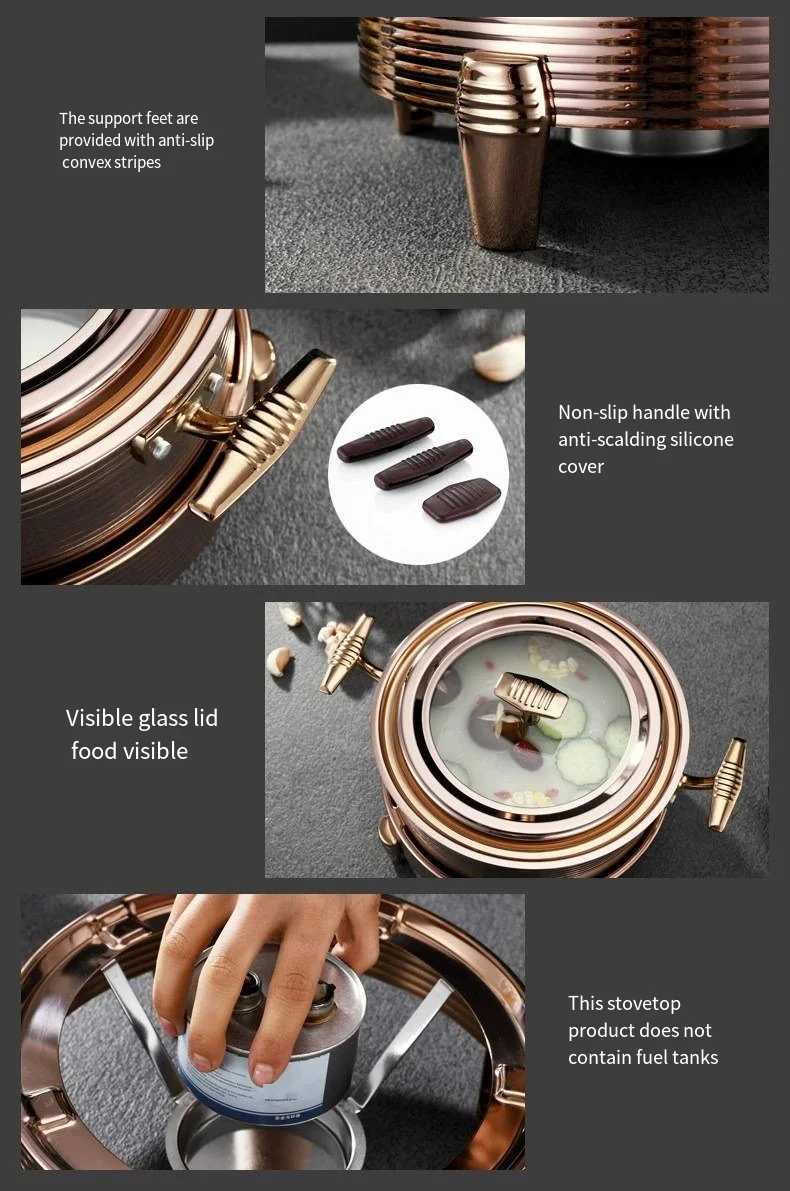 The support feet are provided with anti-slip convex stripes

Non-slip handle with anti-scalding silicone cover

Visible glass lid food visible

This stovetop product does not contain fuel tanks